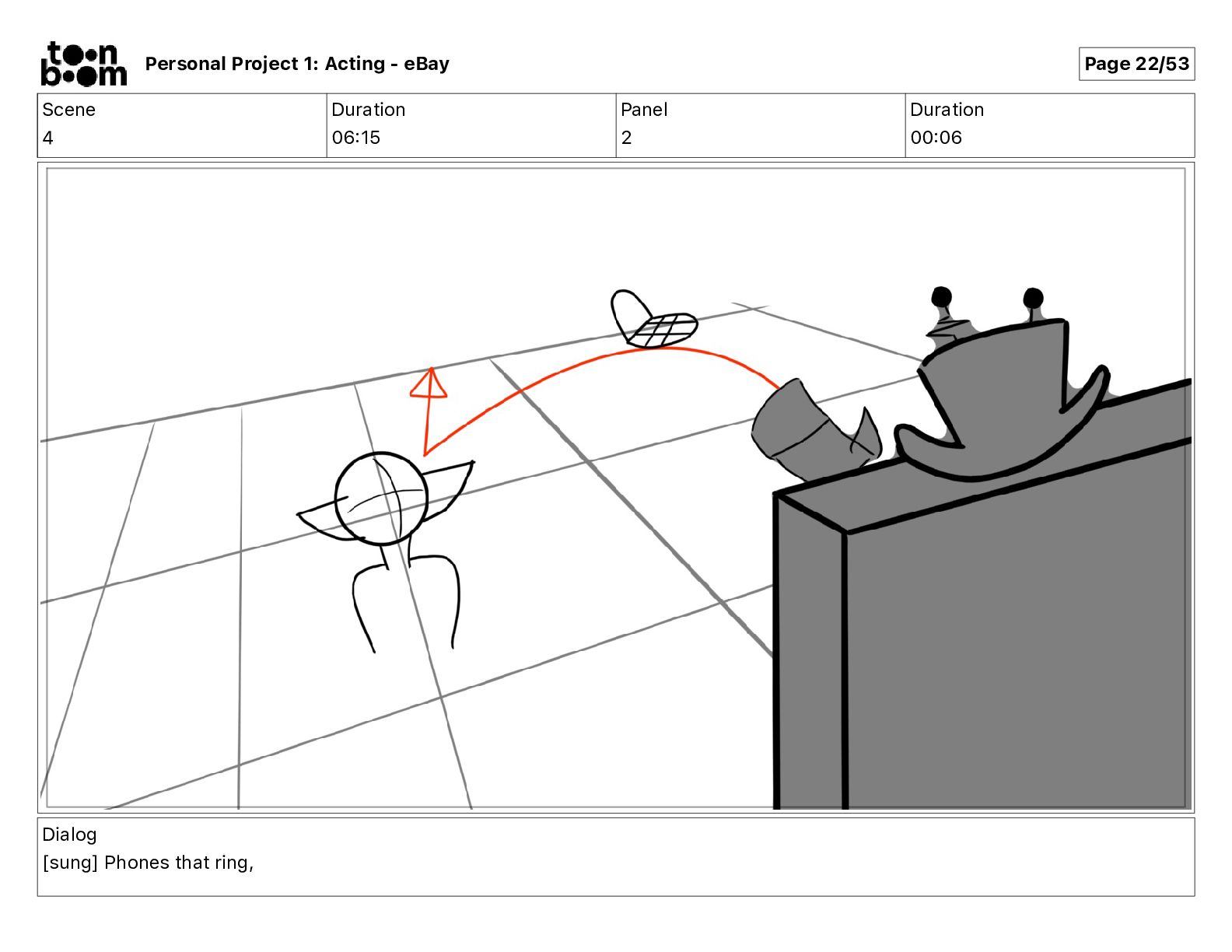 toon boom Personal Project 1: Acting - eBay

Page 22/53

| Scene | Duration | Panel | Duration |
|---|---|---|---|
| 4 | 06:15 | 2 | 00:06 |

Dialog
[sung] Phones that ring,