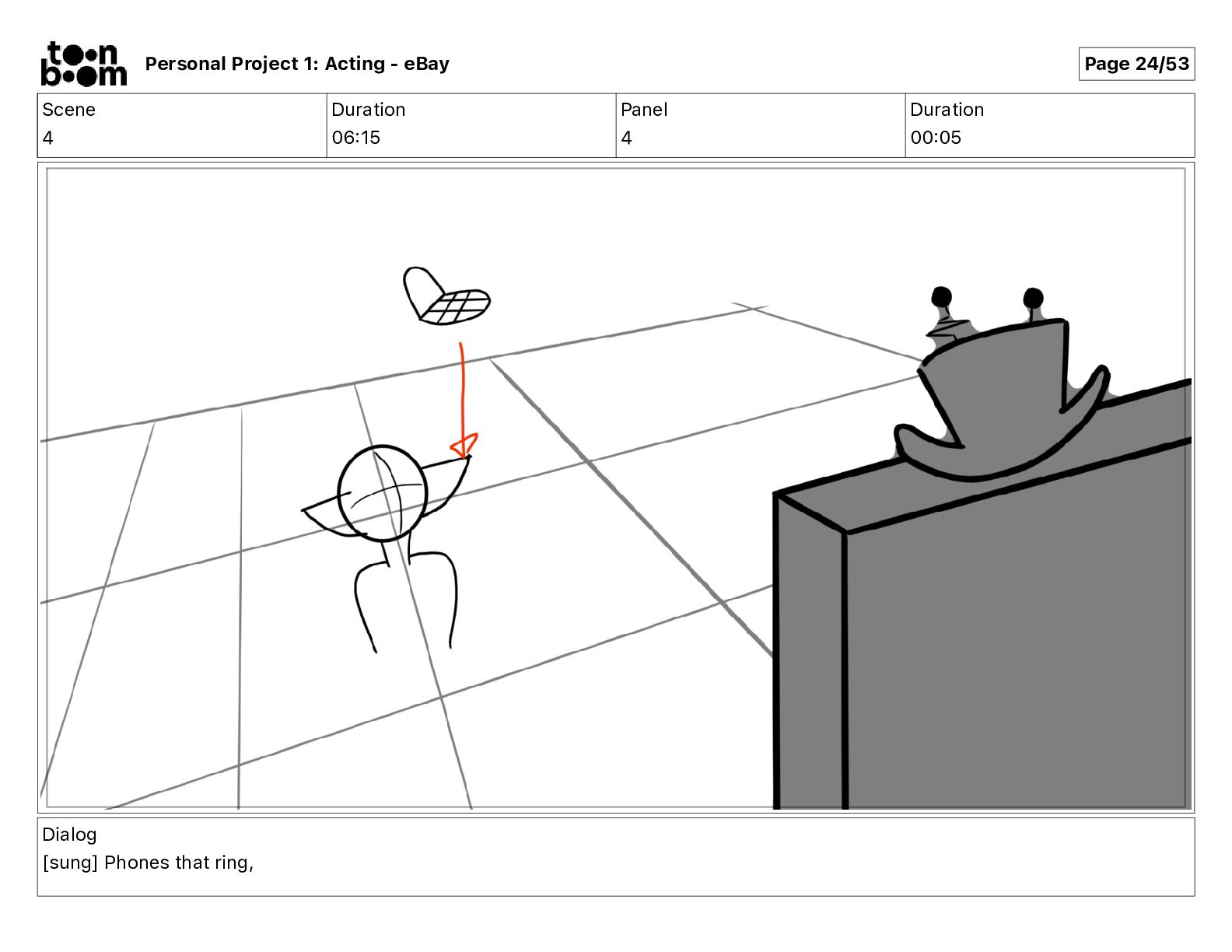 toon boom Personal Project 1: Acting - eBay

Page 24/53

| Scene | Duration | Panel | Duration |
|---|---|---|---|
| 4 | 06:15 | 4 | 00:05 |

Dialog
[sung] Phones that ring,