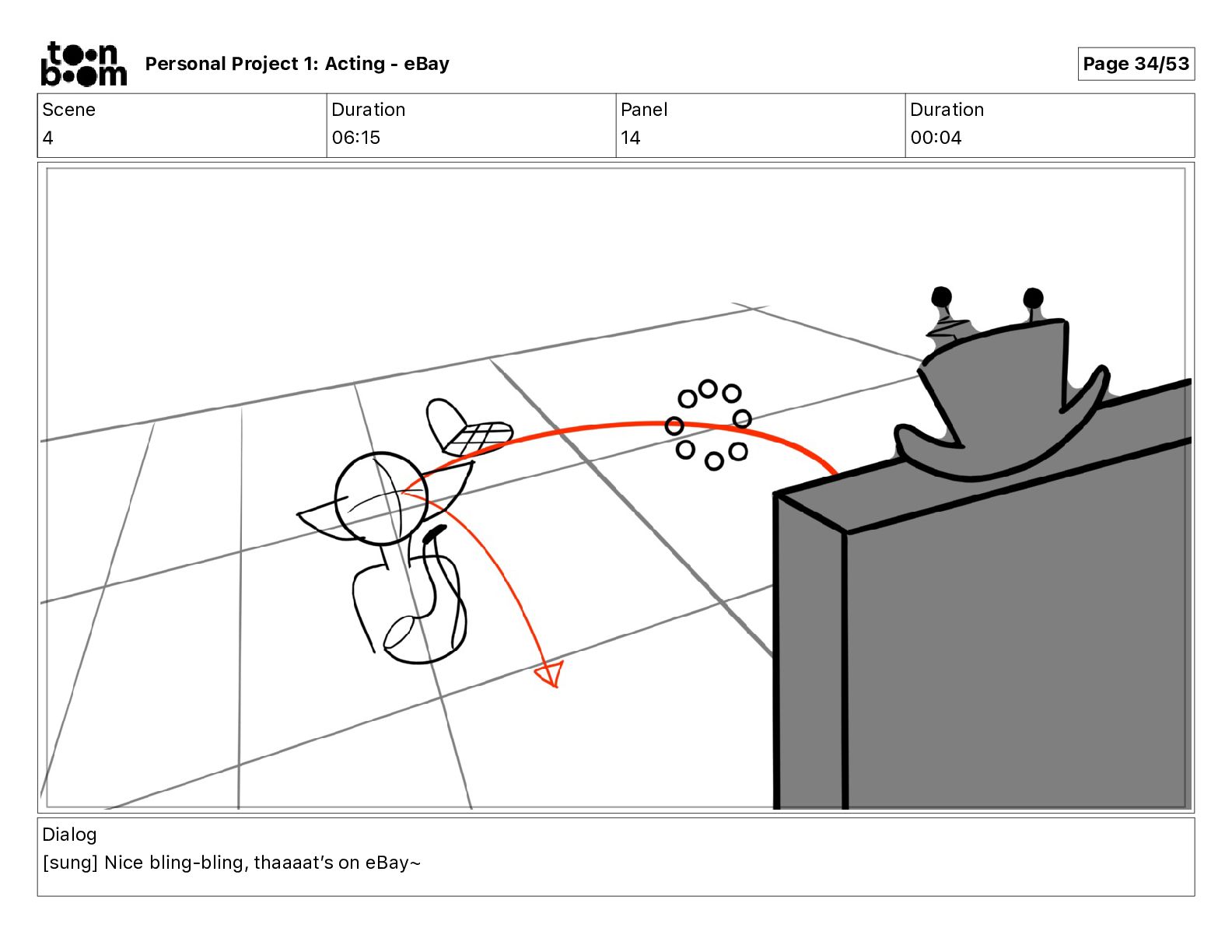 toon boom Personal Project 1: Acting - eBay

Page 34/53

| Scene | Duration | Panel | Duration |
|---|---|---|---|
| 4 | 06:15 | 14 | 00:04 |

Dialog
[sung] Nice bling-bling, thaaaat's on eBay~