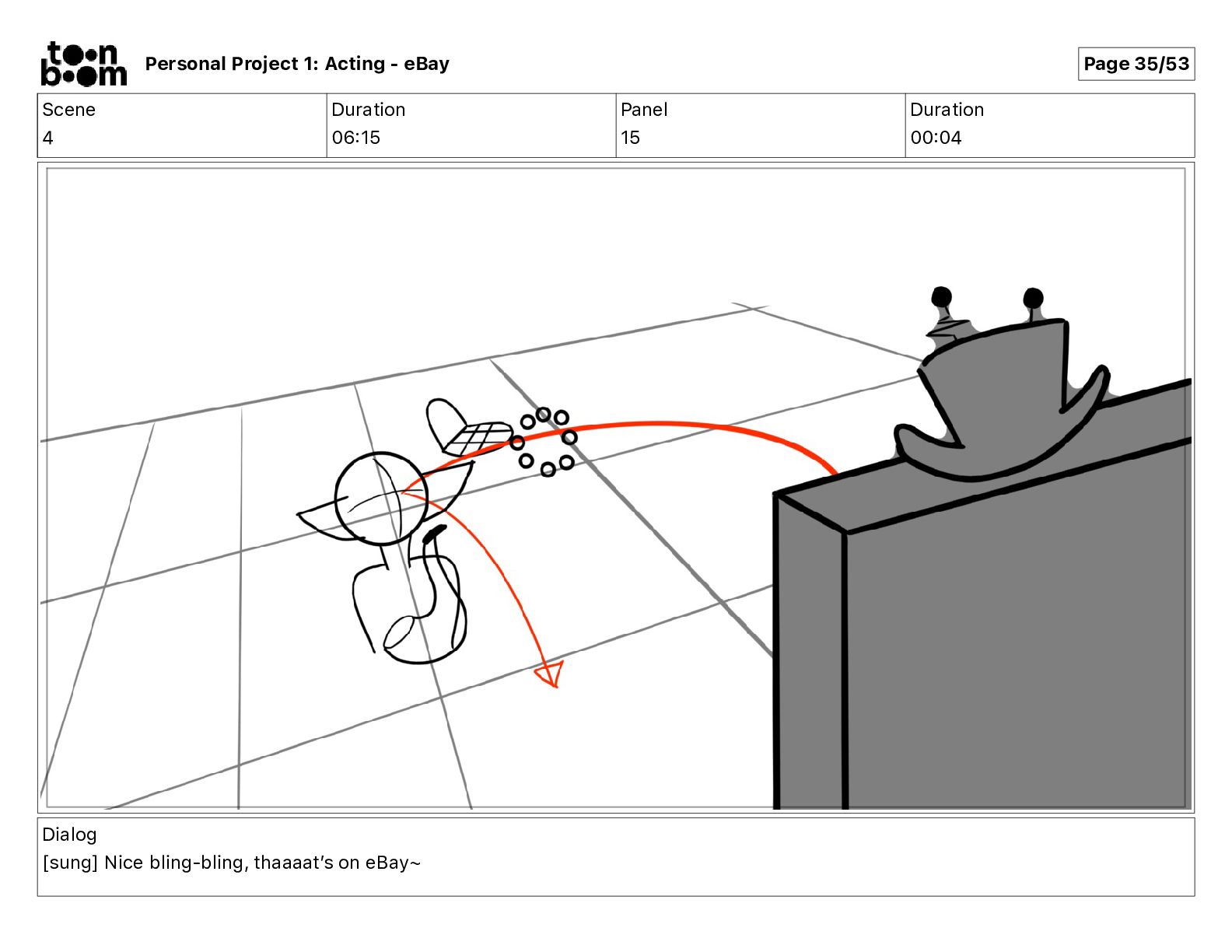 toon boom

Personal Project 1: Acting - eBay

Page 35/53

| Scene | Duration | Panel | Duration |
|---|---|---|---|
| 4 | 06:15 | 15 | 00:04 |

Dialog
[sung] Nice bling-bling, thaaaat's on eBay~