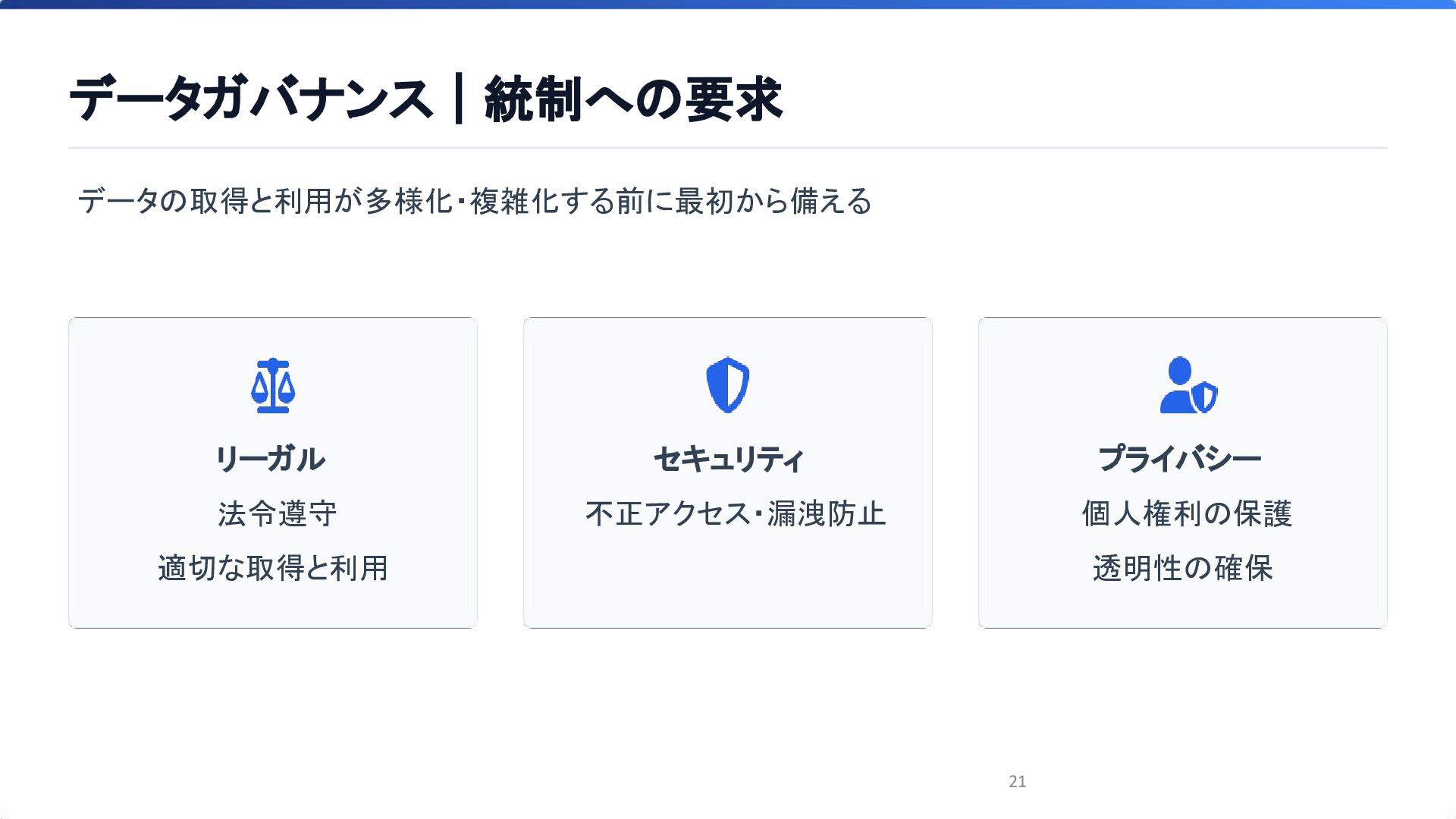 データガバナンス | 統制への要求

データの取得と利用が多様化・複雑化する前に最初から備える

リーガル

法令遵守

適切な取得と利用

セキュリティ

不正アクセス・漏洩防止

プライバシー

個人権利の保護

透明性の確保

21