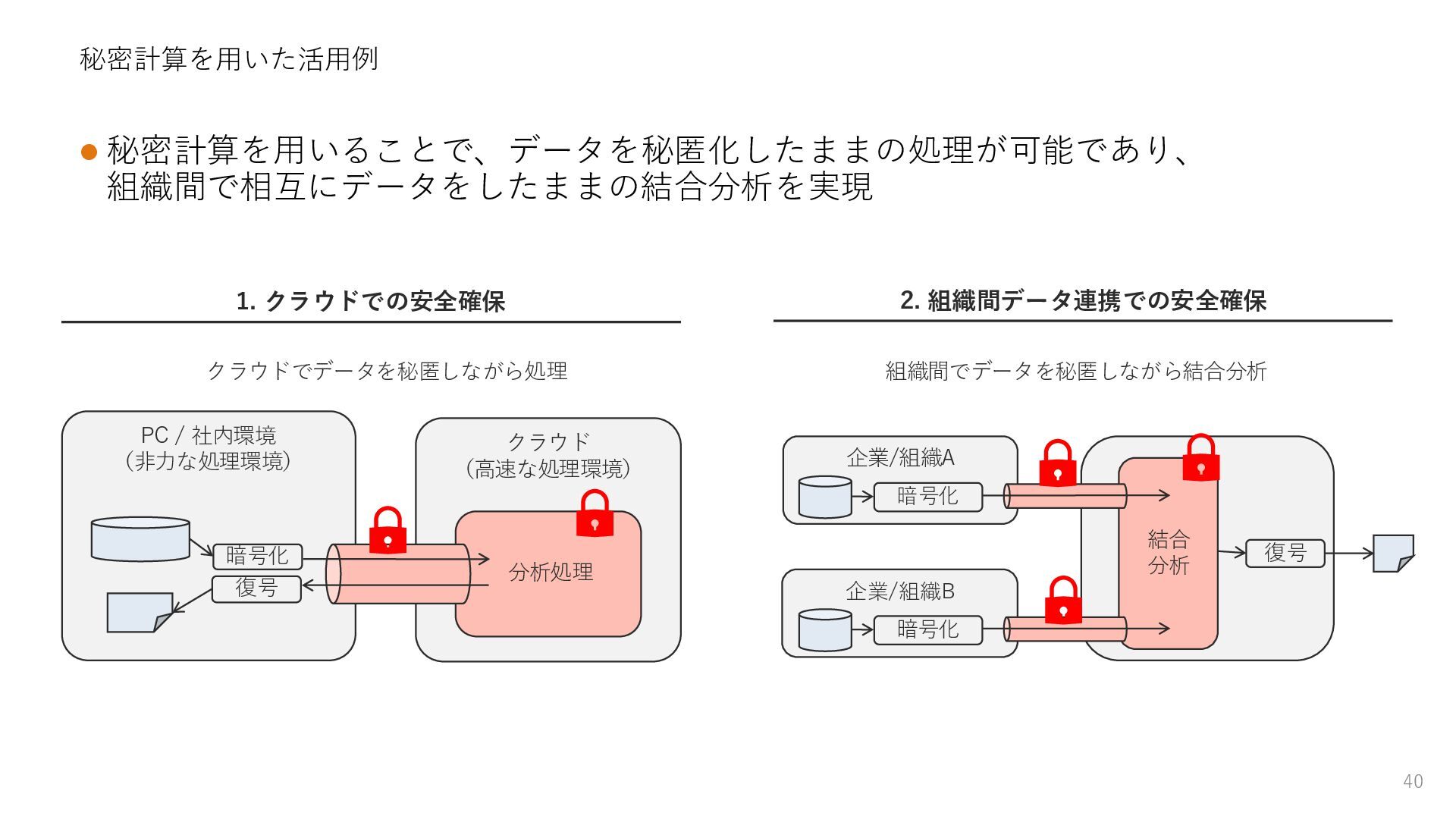 秘密計算を用いた活用例

● 秘密計算を用いることで、データを秘匿化したままの処理が可能であり、組織間で相互にデータをしたままの結合分析を実現

1. クラウドでの安全確保

クラウドでデータを秘匿しながら処理

PC / 社内環境
(非力な処理環境)

暗号化

復号

クラウド
(高速な処理環境)

分析処理

2. 組織間データ連携での安全確保

組織間でデータを秘匿しながら結合分析

企業/組織A

暗号化

企業/組織B

暗号化

結合
分析

復号

40