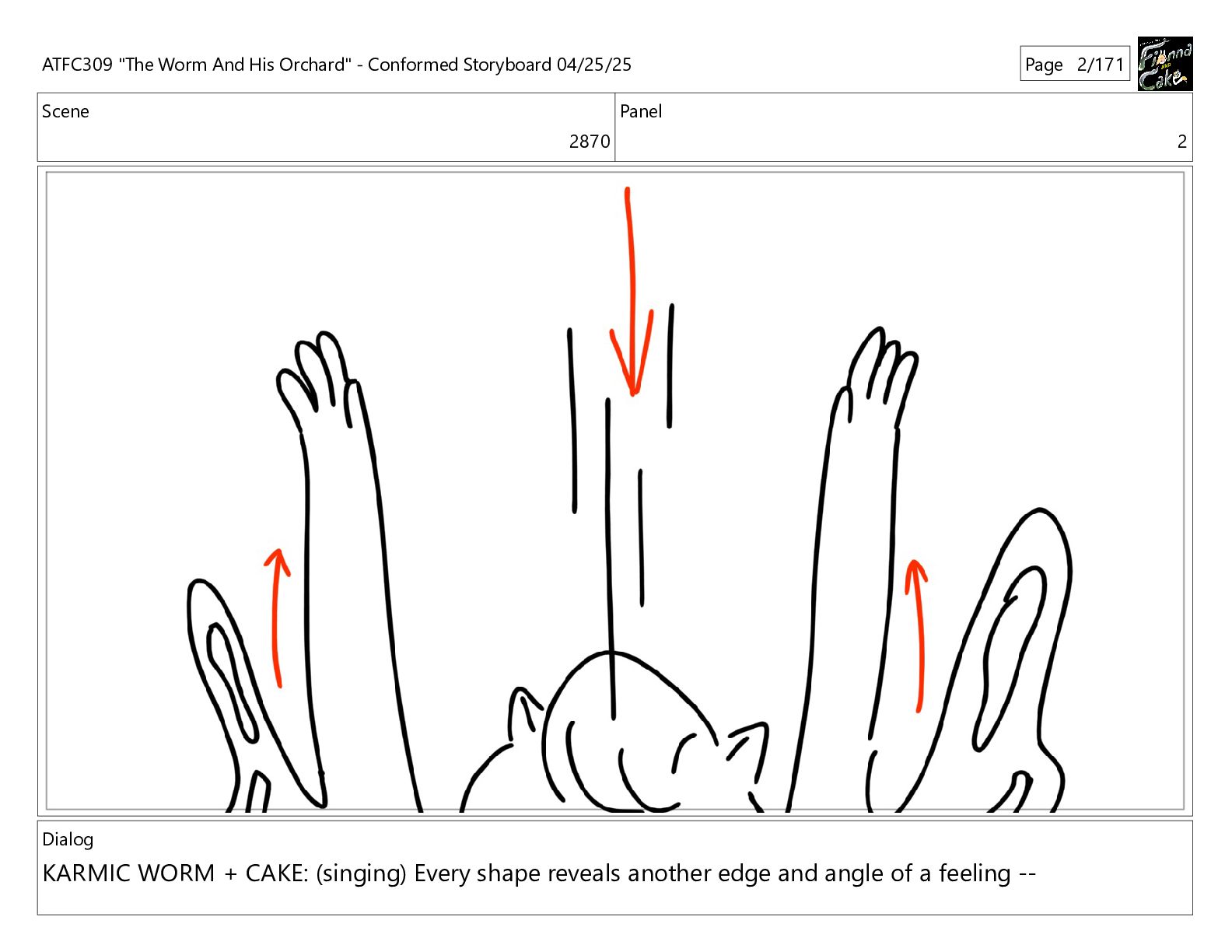 ATFC309 "The Worm And His Orchard" - Conformed Storyboard 04/25/25

Page 2/171

Fionna and Cake

| Scene | Panel |
|---|---|
| 2870 | 2 |

Dialog

KARMIC WORM + CAKE: (singing) Every shape reveals another edge and angle of a feeling --