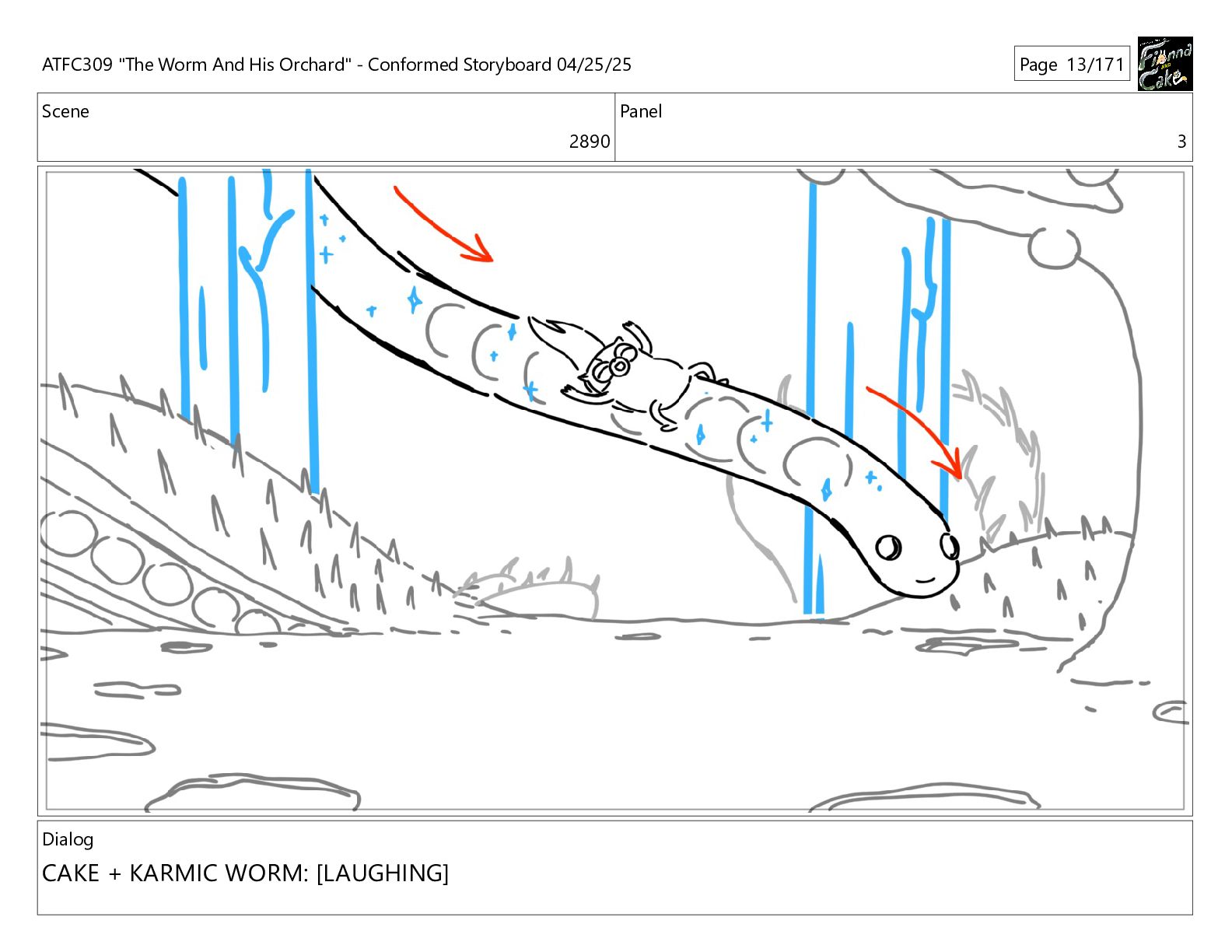 ATFC309 "The Worm And His Orchard" - Conformed Storyboard 04/25/25

Page 13/171

Fionna and Cake

| Scene | Panel |
|---|---|
| 2890 | 3 |

Dialog

CAKE + KARMIC WORM: [LAUGHING]