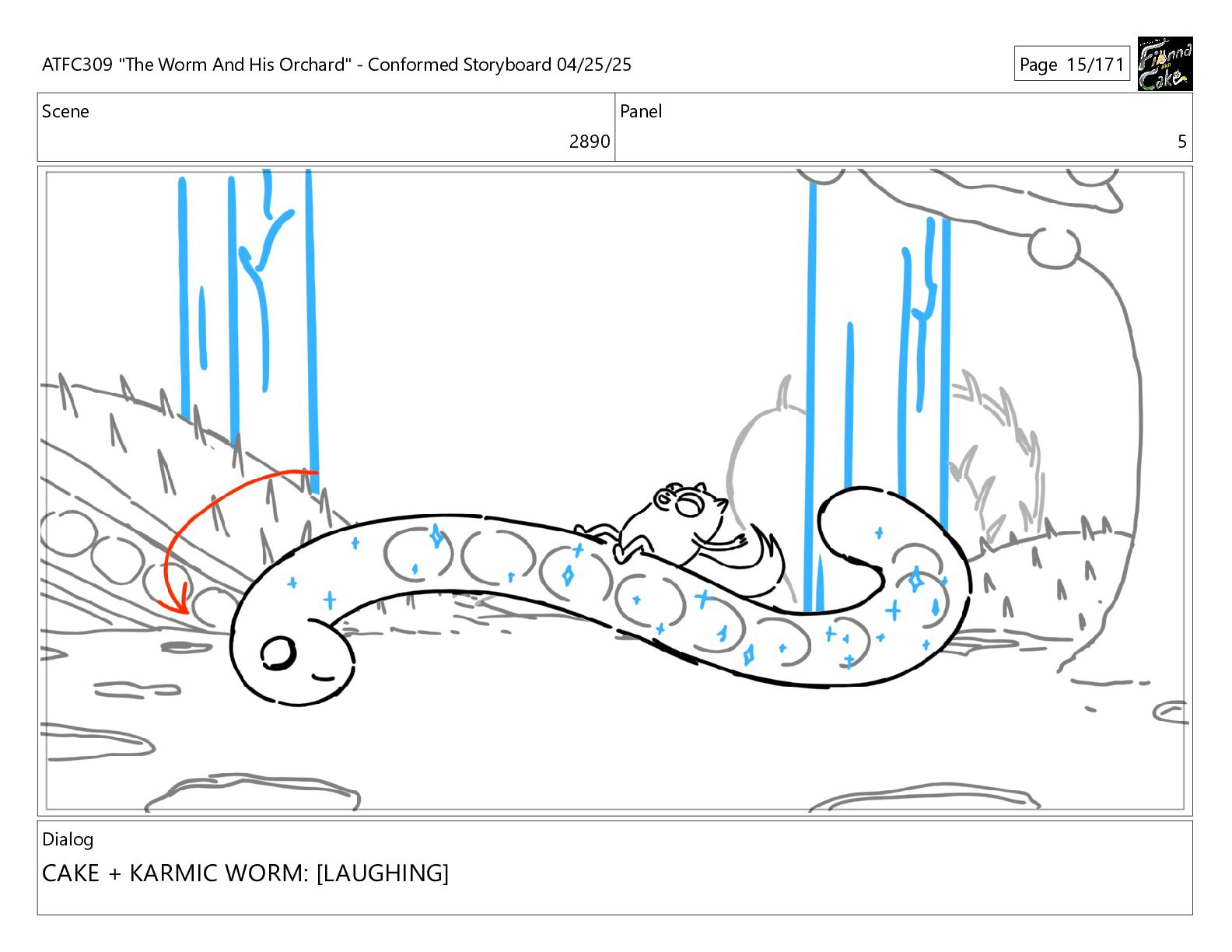 ATFC309 "The Worm And His Orchard" - Conformed Storyboard 04/25/25

Page 15/171

Fionna and Cake

Scene
2890

Panel
5

Dialog
CAKE + KARMIC WORM: [LAUGHING]