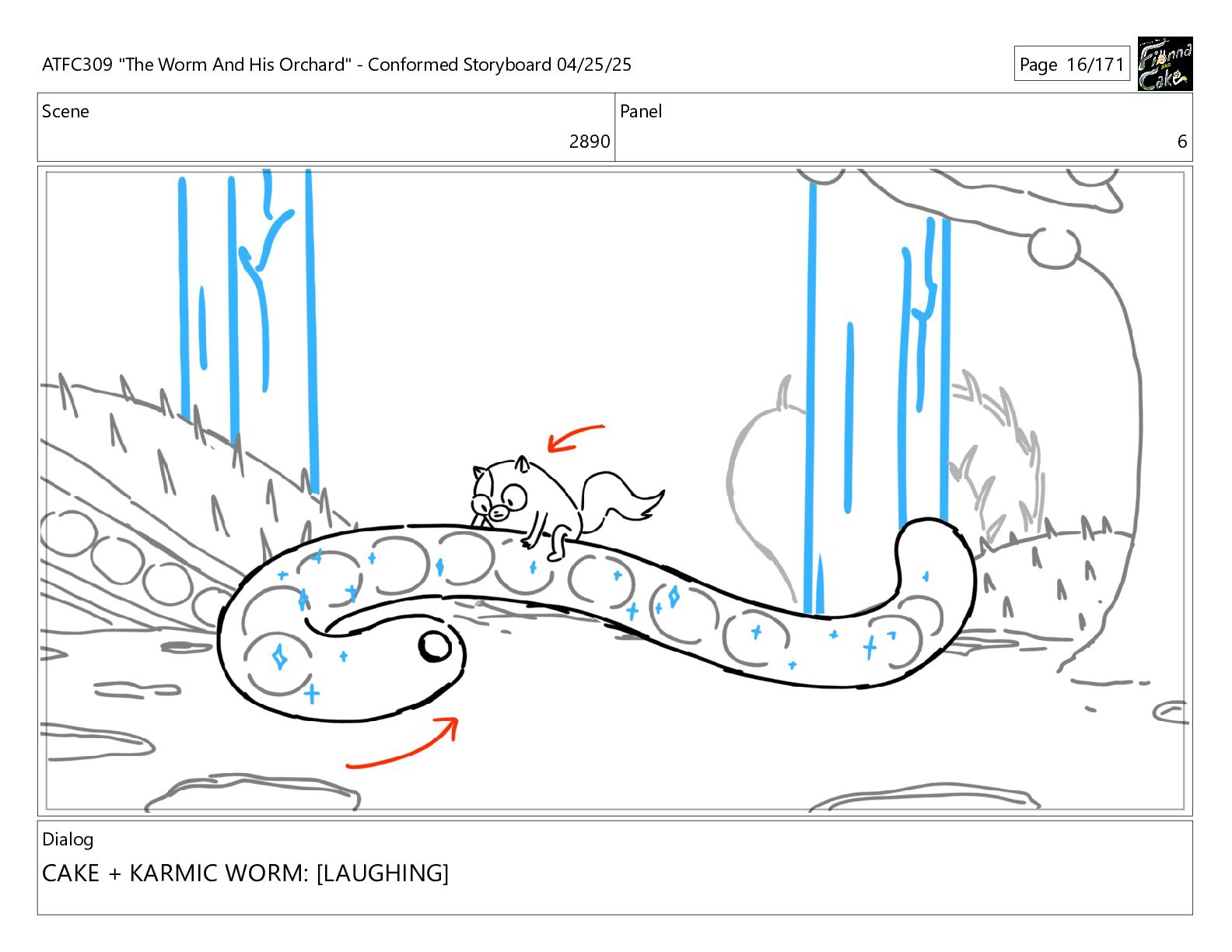 ATFC309 "The Worm And His Orchard" - Conformed Storyboard 04/25/25

Page 16/171

Fionna and Cake

| Scene | Panel |
|---|---|
| 2890 | 6 |

Dialog

CAKE + KARMIC WORM: [LAUGHING]