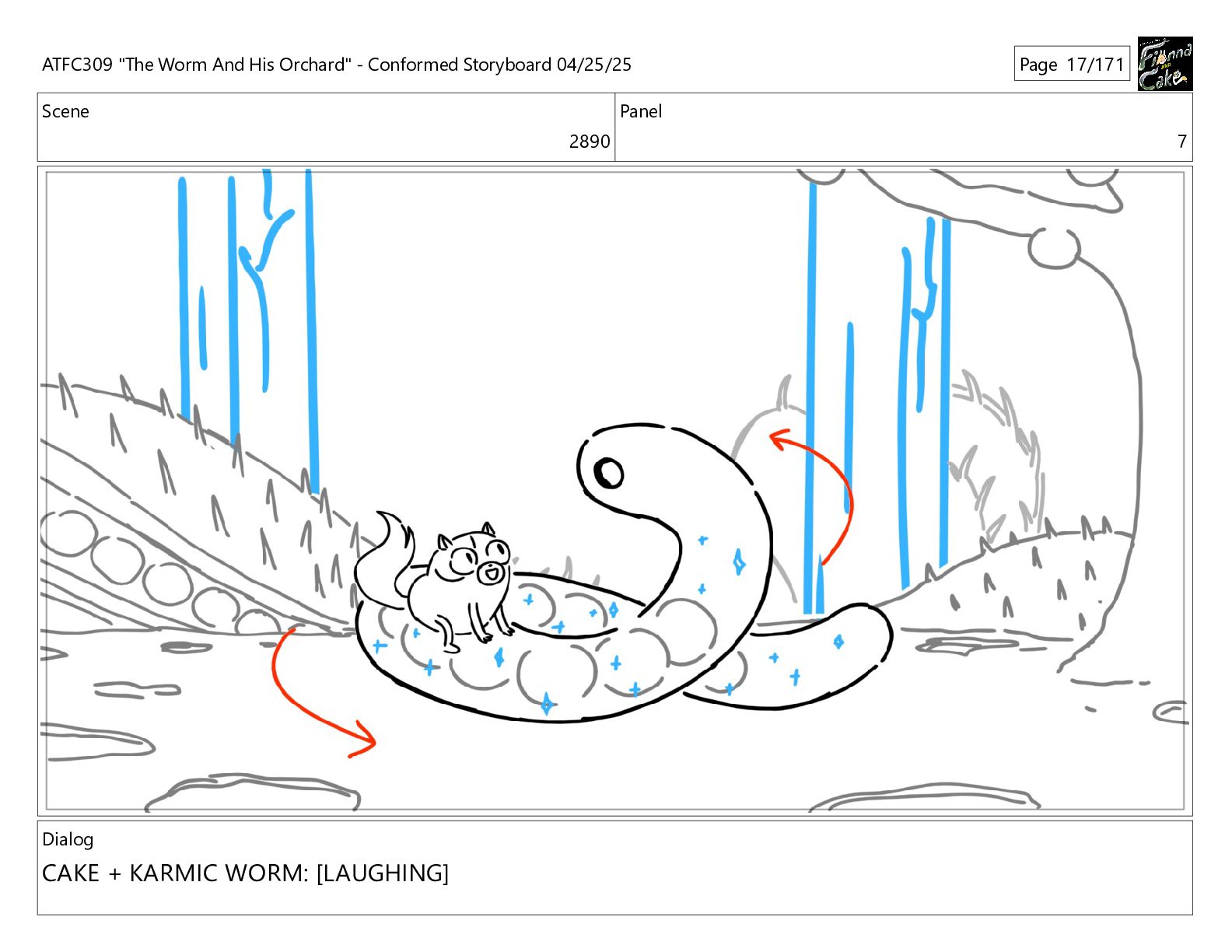 ATFC309 "The Worm And His Orchard" - Conformed Storyboard 04/25/25

Page 17/171

Fionna and Cake

Scene
2890

Panel
7

Dialog
CAKE + KARMIC WORM: [LAUGHING]