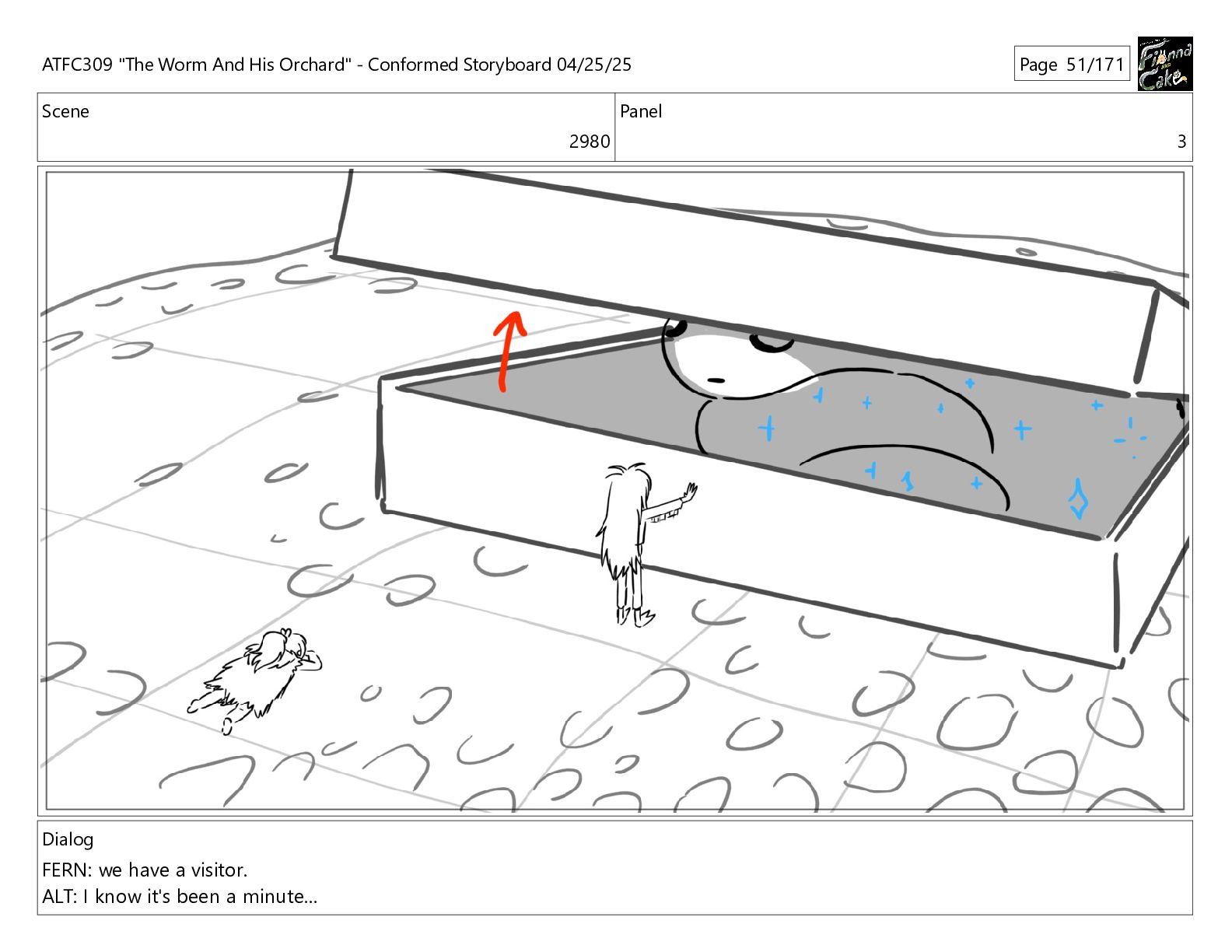 ATFC309 "The Worm And His Orchard" - Conformed Storyboard 04/25/25

Page 51/171

Fionna and Cake

Scene
2980

Panel
3

Dialog
FERN: we have a visitor.
ALT: I know it's been a minute...