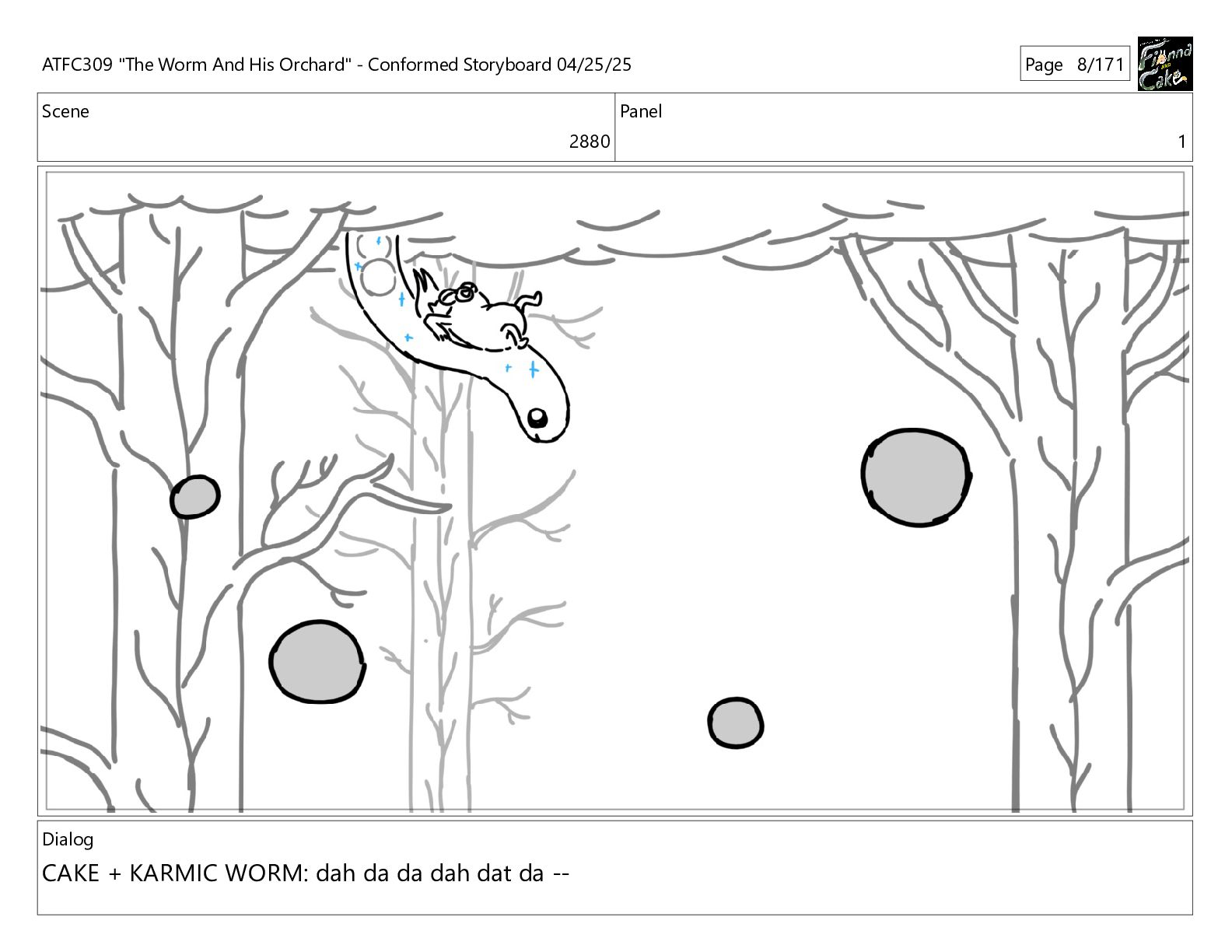 ATFC309 "The Worm And His Orchard" - Conformed Storyboard 04/25/25

Page 8/171

Fionna and Cake

| Scene | Panel |
|---|---|
| 2880 | 1 |

Dialog

CAKE + KARMIC WORM: dah da da dah dat da --