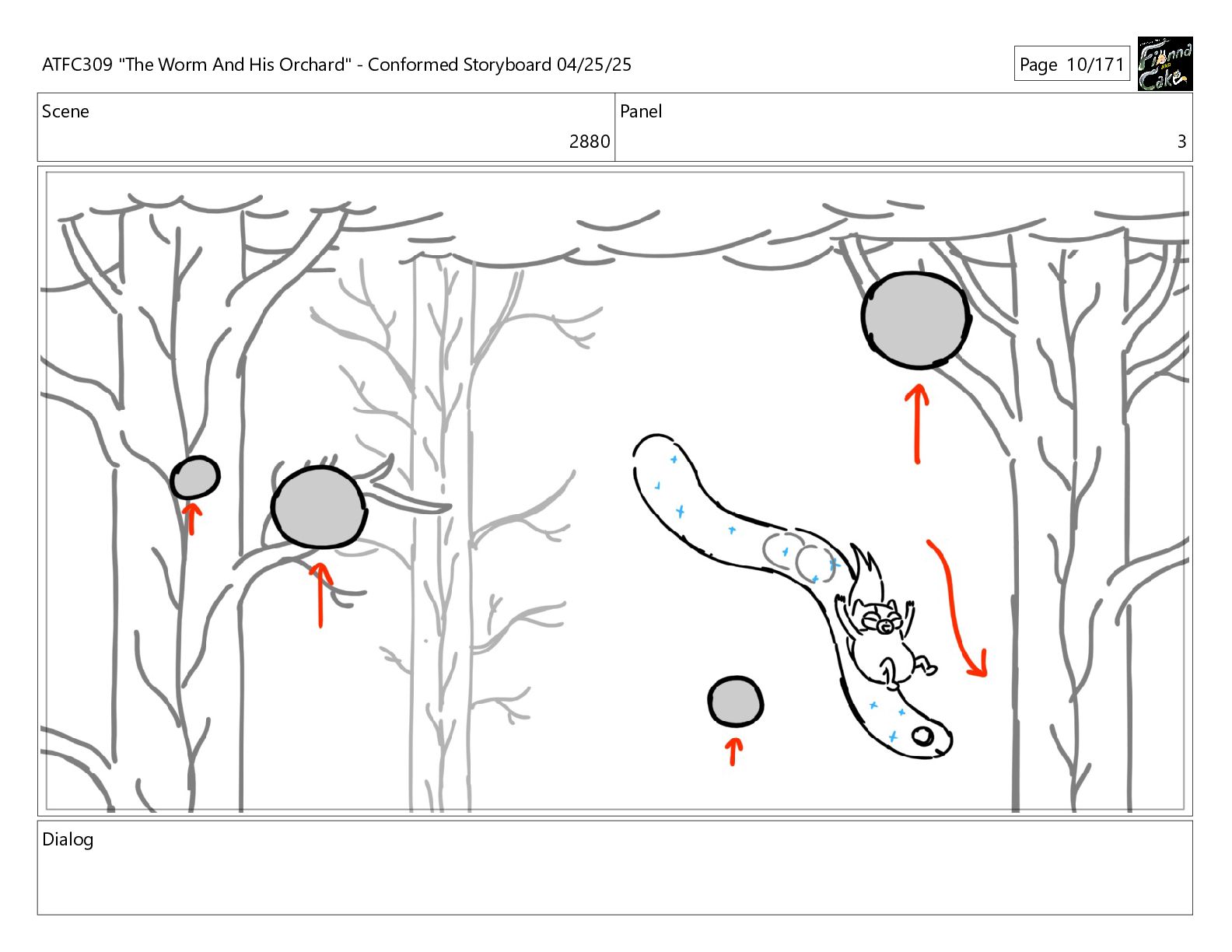 ATFC309 "The Worm And His Orchard" - Conformed Storyboard 04/25/25

Page 10/171

Fionna and Cake

Scene
2880

Panel
3

Dialog