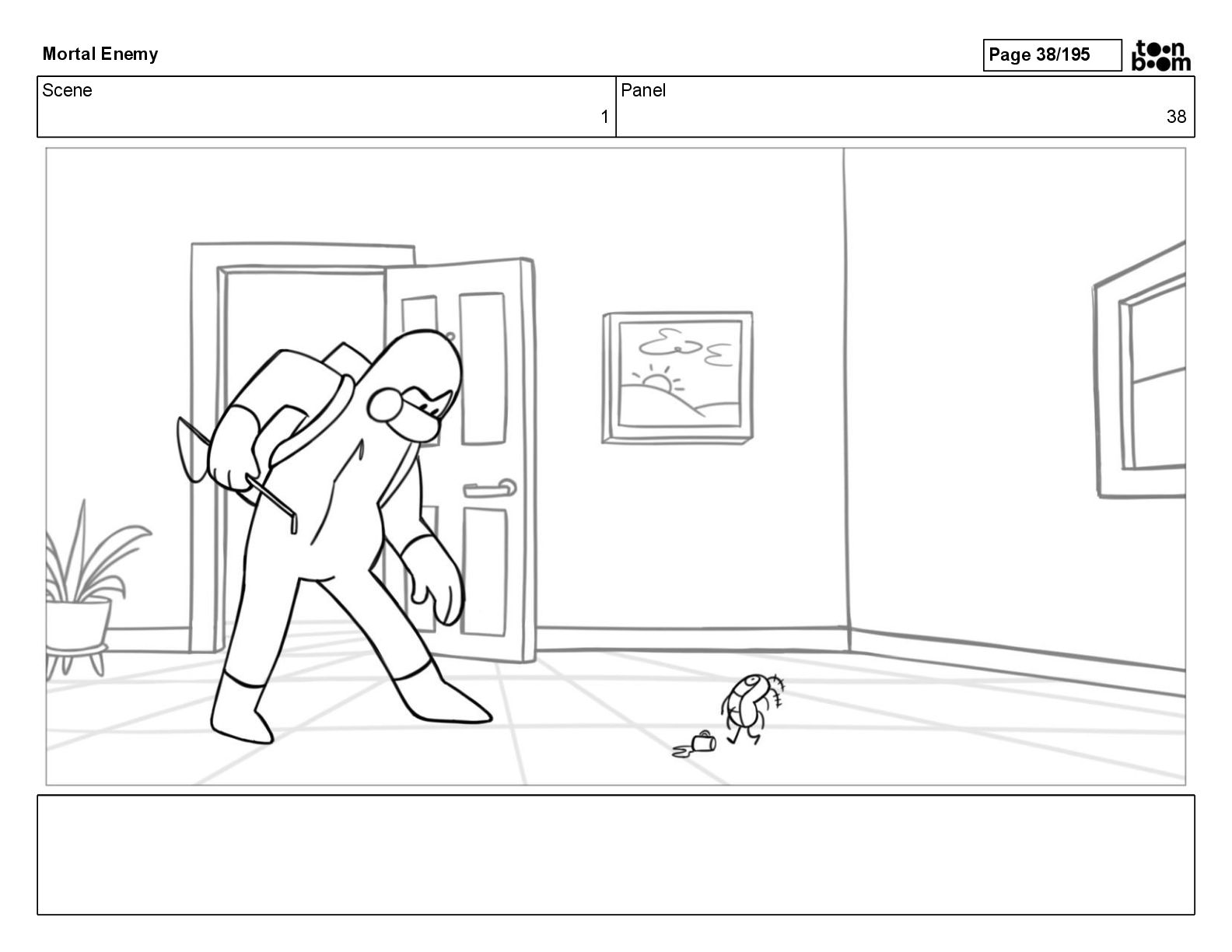 Mortal Enemy

Page 38/195

toon boom

| Scene | Panel |
|---|---|
| 1 | 38 |