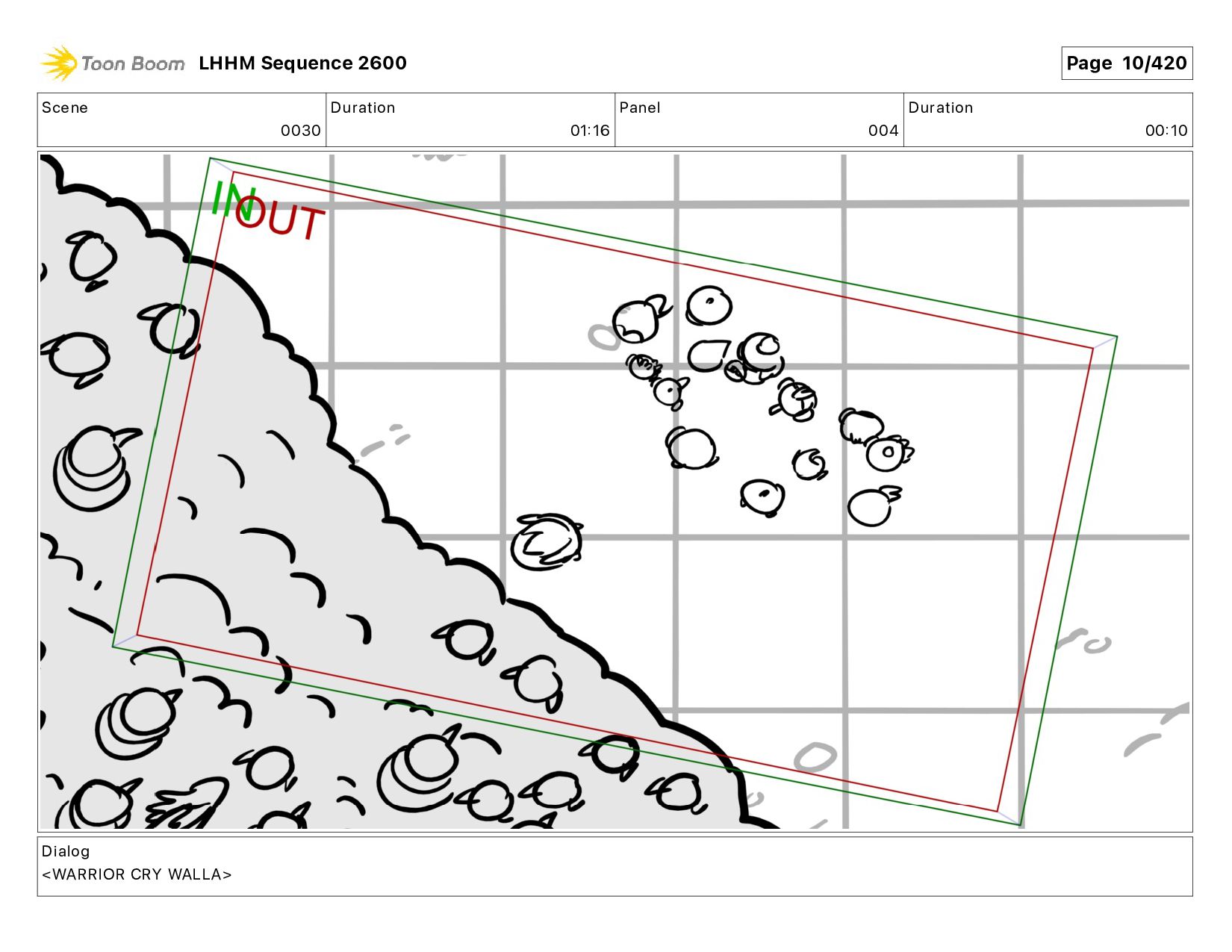 Toon Boom LHHM Sequence 2600

Page 10/420

| Scene | Duration | Panel | Duration |
|---|---|---|---|
| 0030 | 01:16 | 004 | 00:10 |

IN
OUT

Dialog
<WARRIOR CRY WALLA>