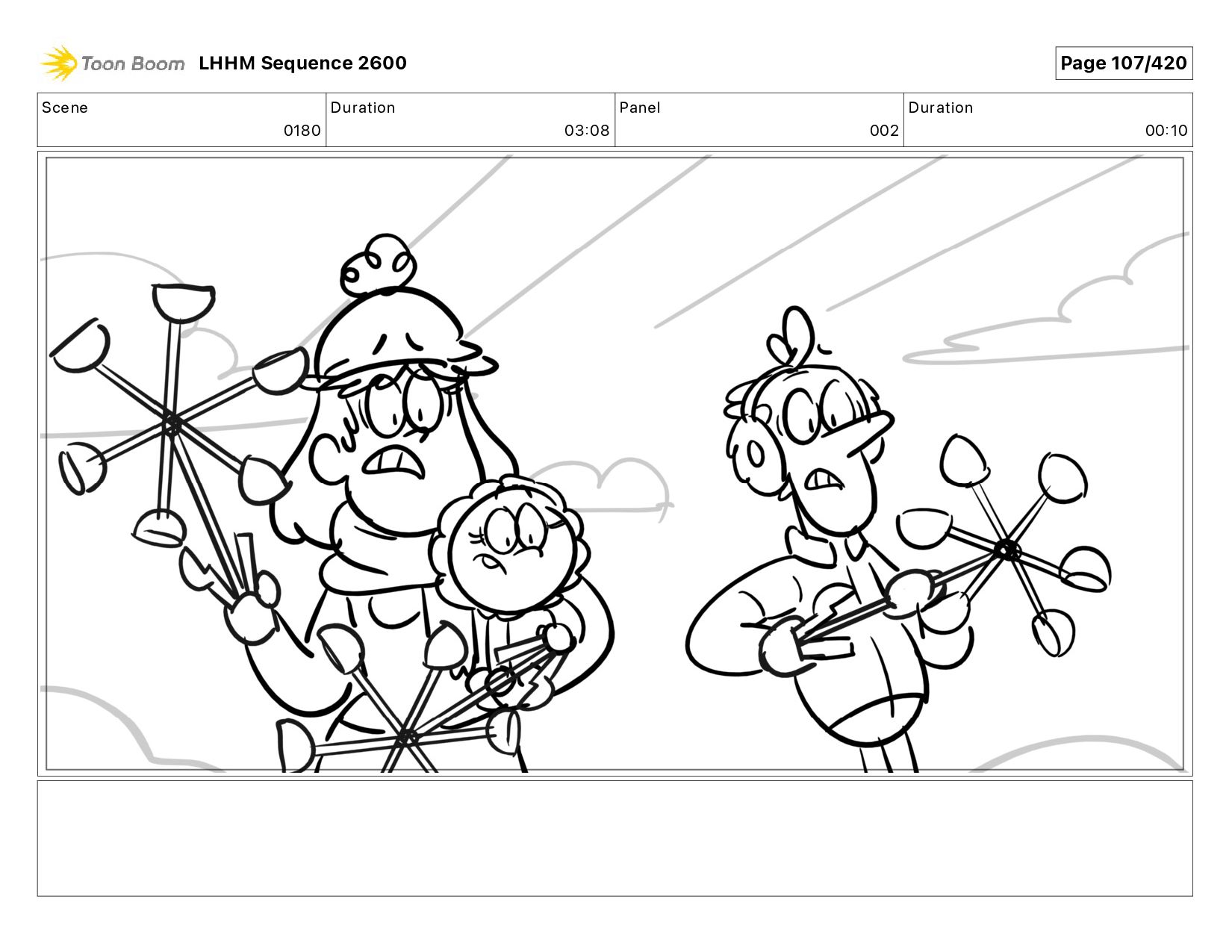 Toon Boom LHHM Sequence 2600

Page 107/420

| Scene | Duration | Panel | Duration |
|---|---|---|---|
| 0180 | 03:08 | 002 | 00:10 |