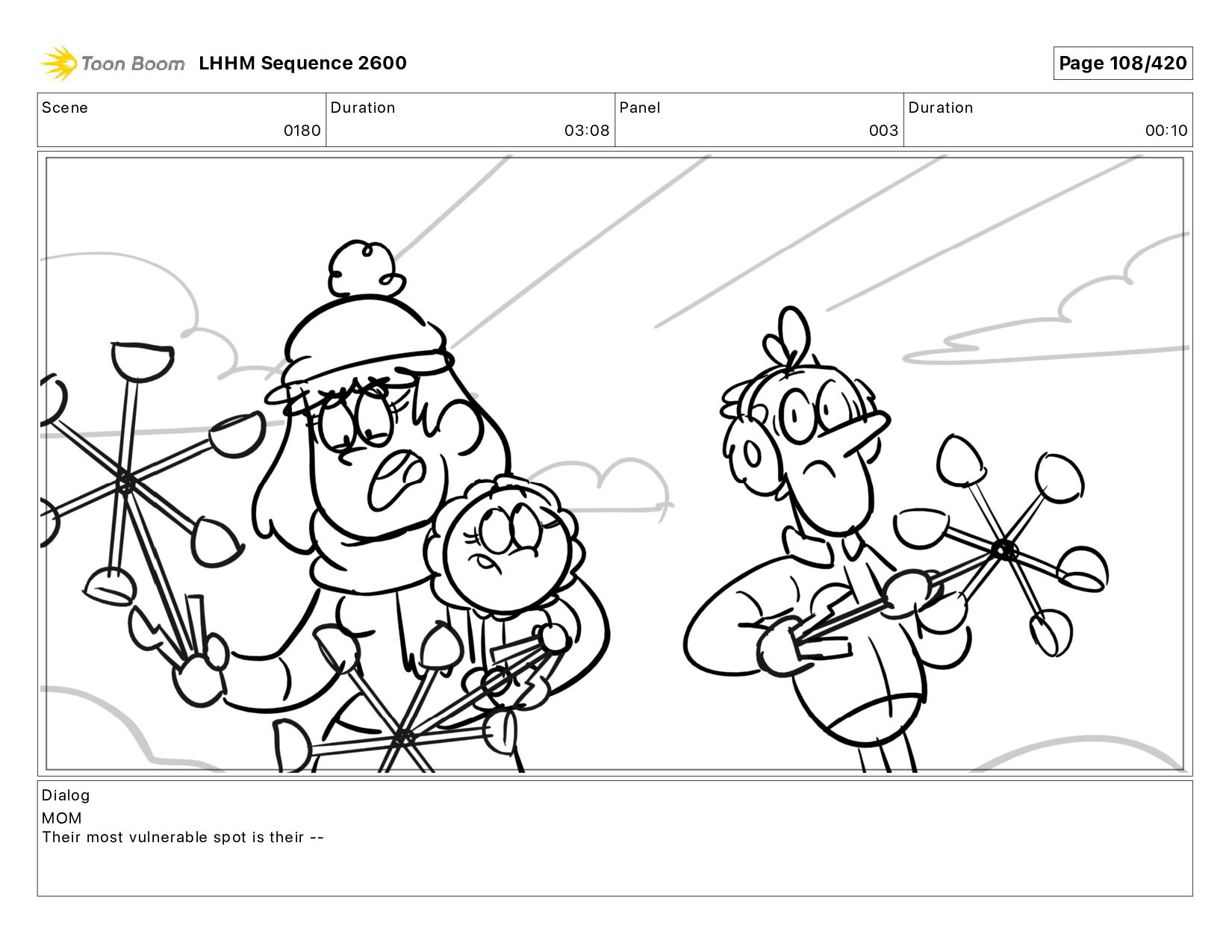 Toon Boom LHHM Sequence 2600

Page 108/420

| Scene | Duration | Panel | Duration |
|---|---|---|---|
| 0180 | 03:08 | 003 | 00:10 |

Dialog
MOM
Their most vulnerable spot is their --