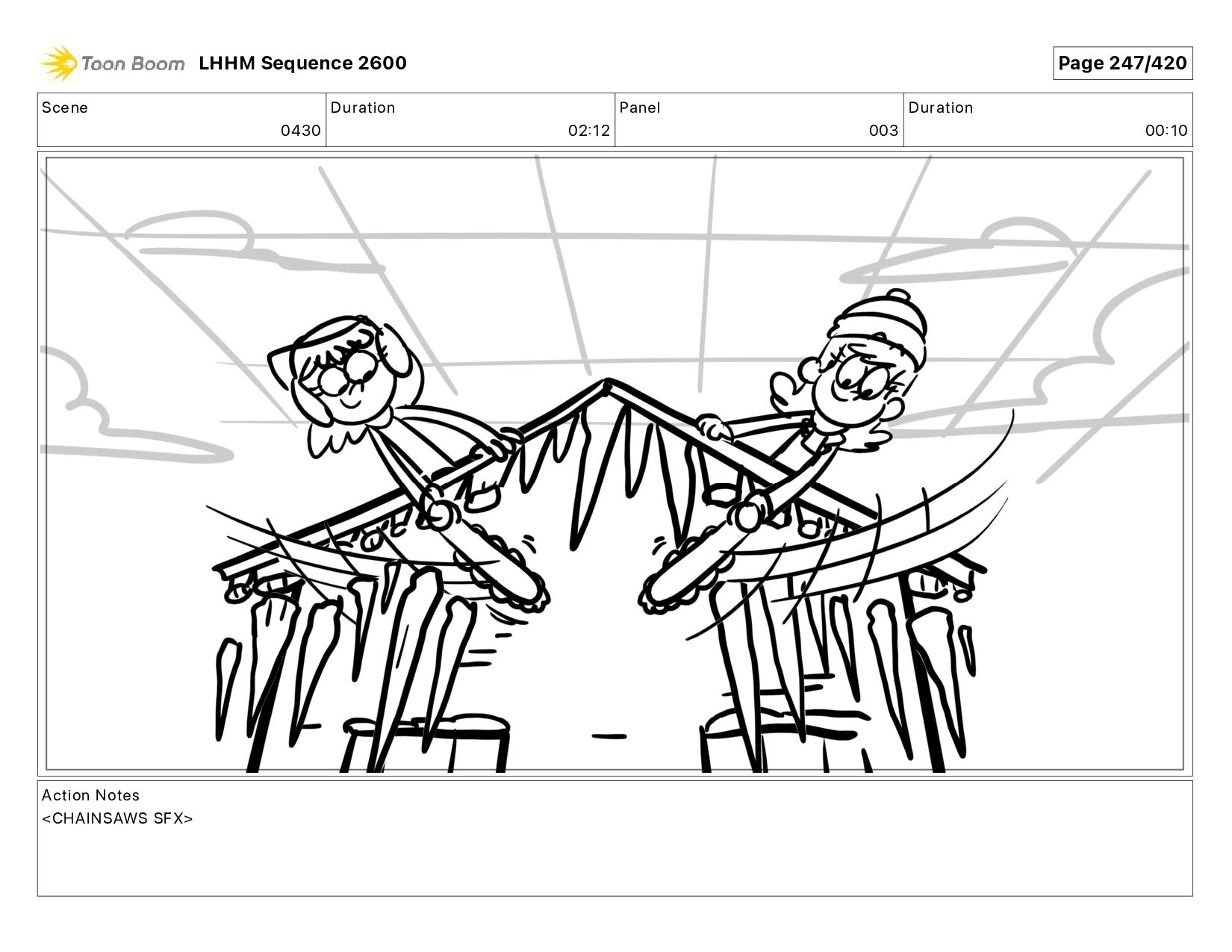 Toon Boom LHHM Sequence 2600

Page 247/420

| Scene | Duration | Panel | Duration |
|---|---|---|---|
| 0430 | 02:12 | 003 | 00:10 |

Action Notes
<CHAINSAWS SFX>