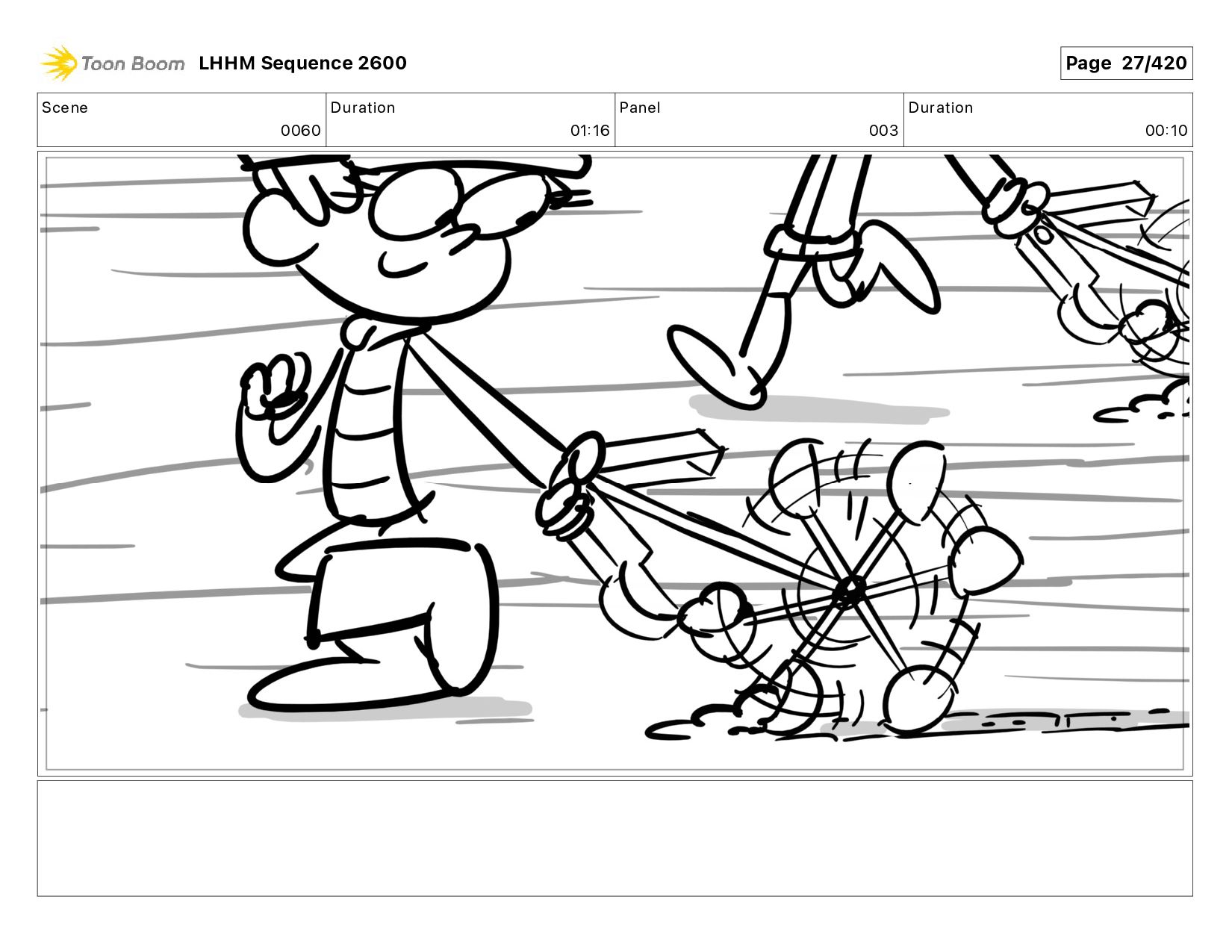 Toon Boom LHHM Sequence 2600

Page 27/420

| Scene | Duration | Panel | Duration |
|---|---|---|---|
| 0060 | 01:16 | 003 | 00:10 |