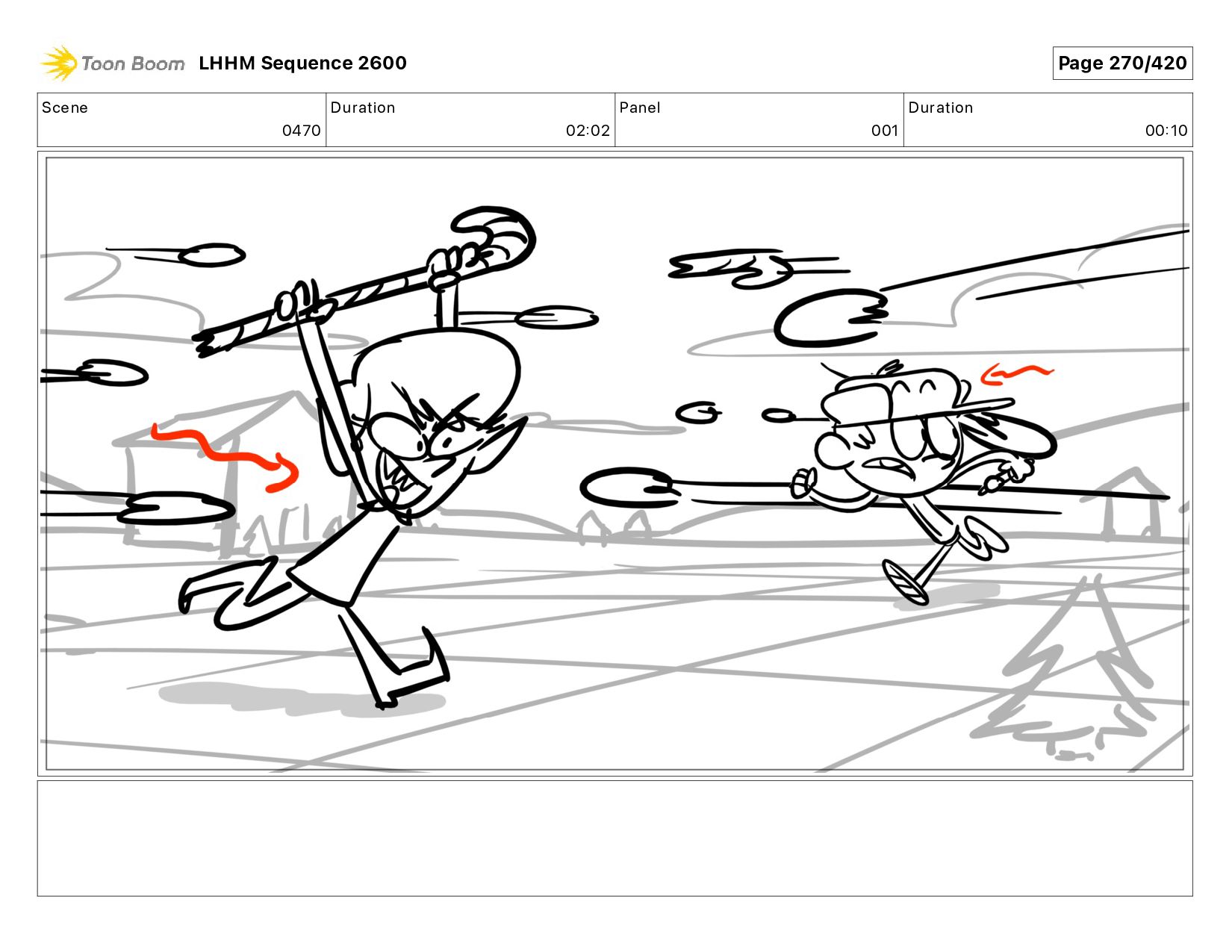 Toon Boom LHHM Sequence 2600

Page 270/420

| Scene | Duration | Panel | Duration |
|---|---|---|---|
| 0470 | 02:02 | 001 | 00:10 |