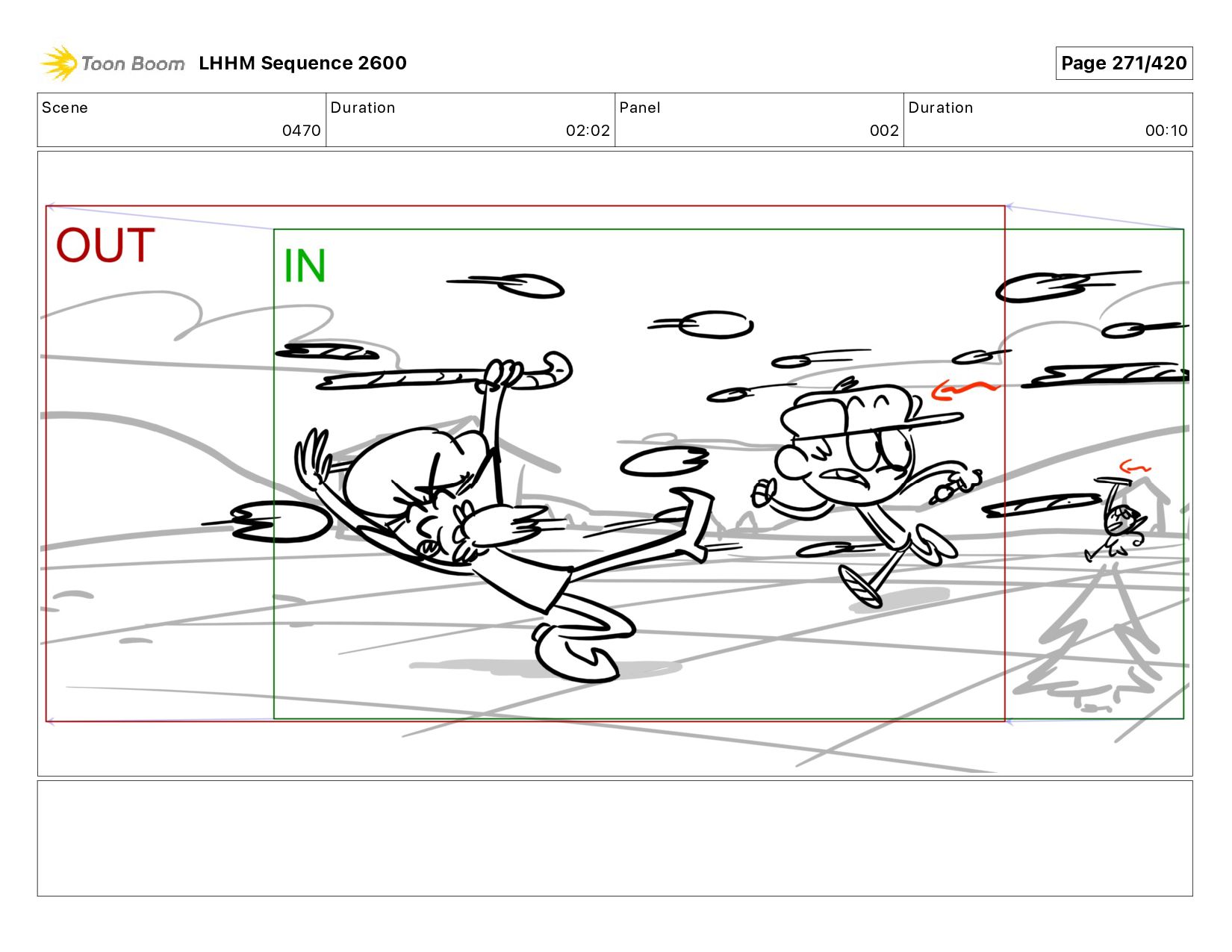 Toon Boom LHHM Sequence 2600

Page 271/420

| Scene | Duration | Panel | Duration |
|---|---|---|---|
| 0470 | 02:02 | 002 | 00:10 |

OUT

IN