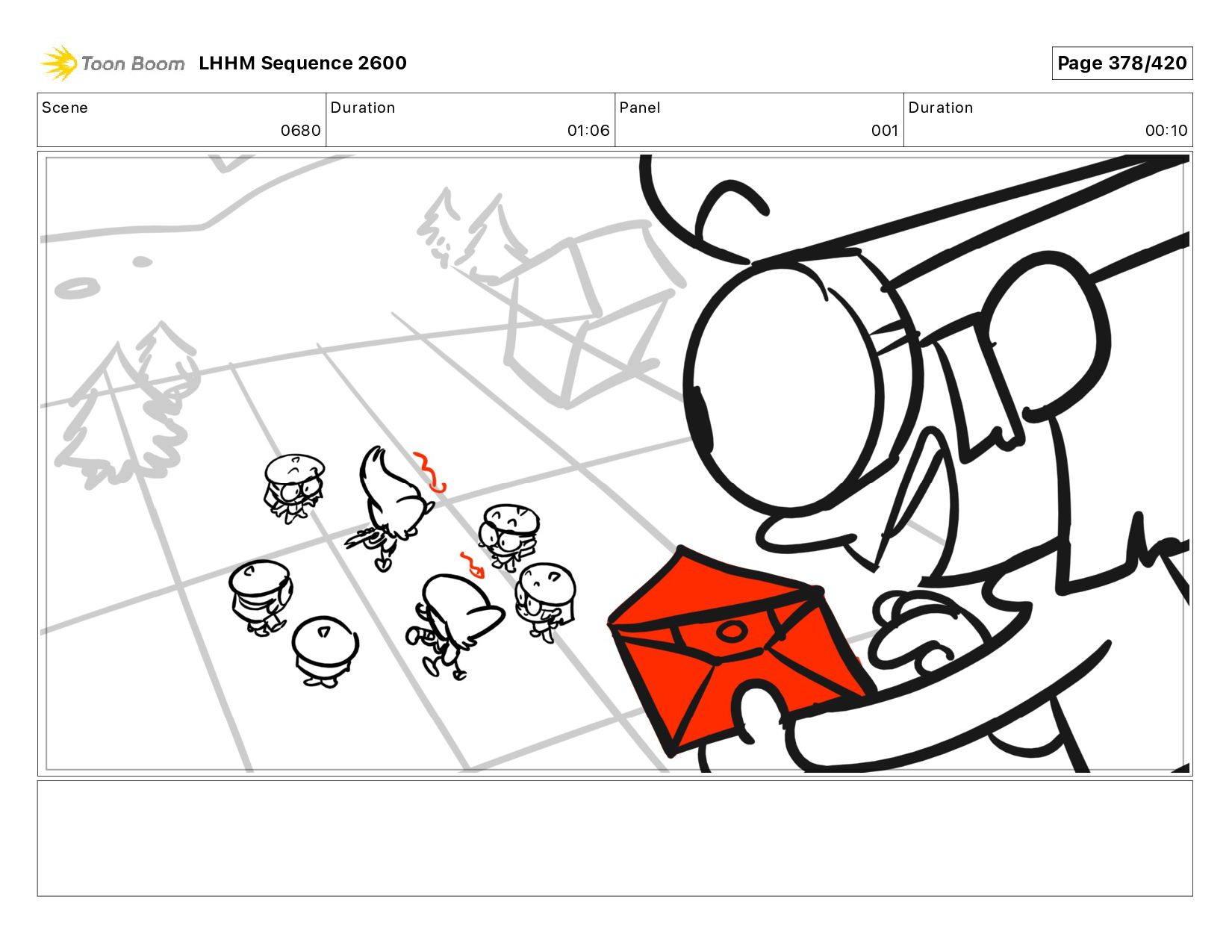 Toon Boom LHHM Sequence 2600

Page 378/420

| Scene | Duration | Panel | Duration |
|---|---|---|---|
| 0680 | 01:06 | 001 | 00:10 |