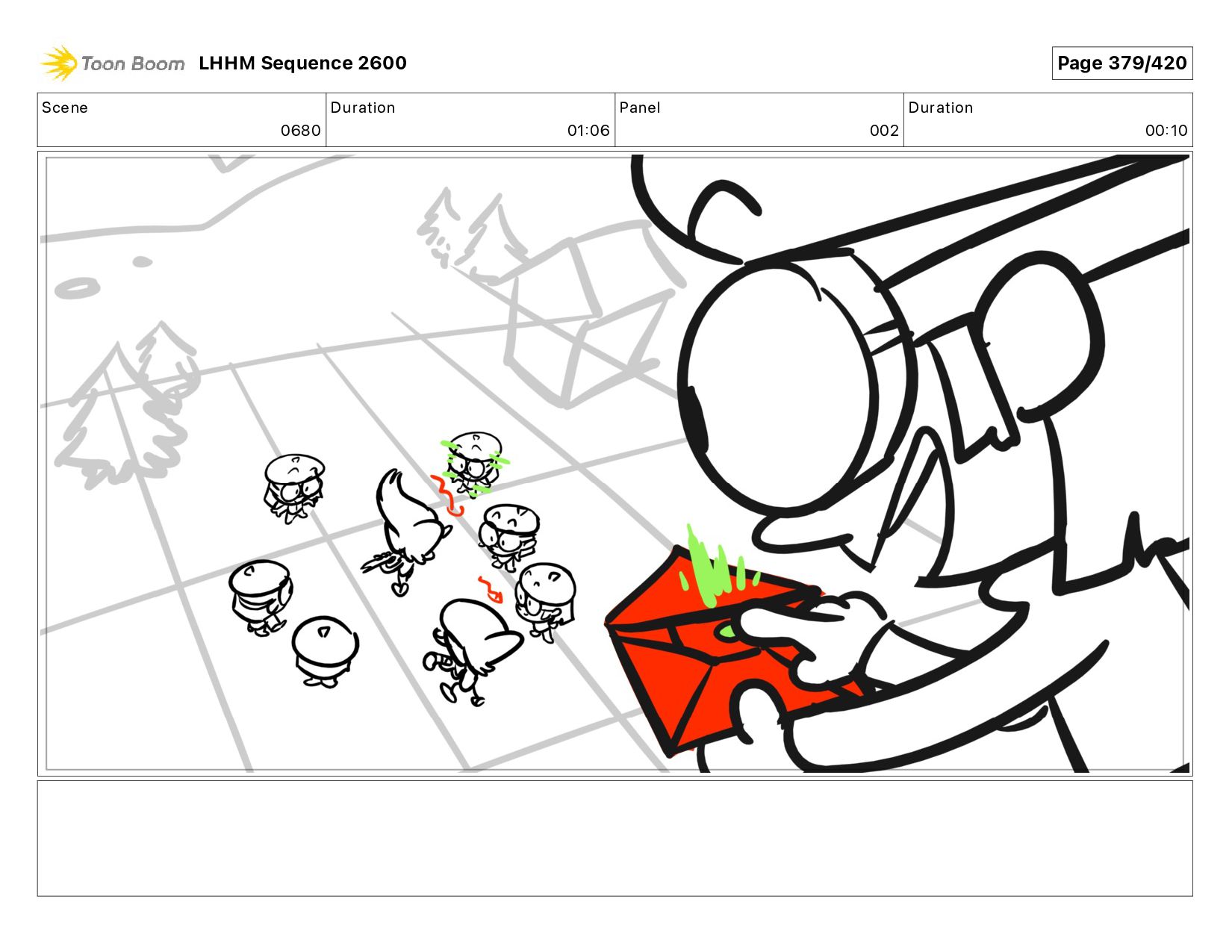 Toon Boom LHHM Sequence 2600

Page 379/420

| Scene | Duration | Panel | Duration |
|---|---|---|---|
| 0680 | 01:06 | 002 | 00:10 |