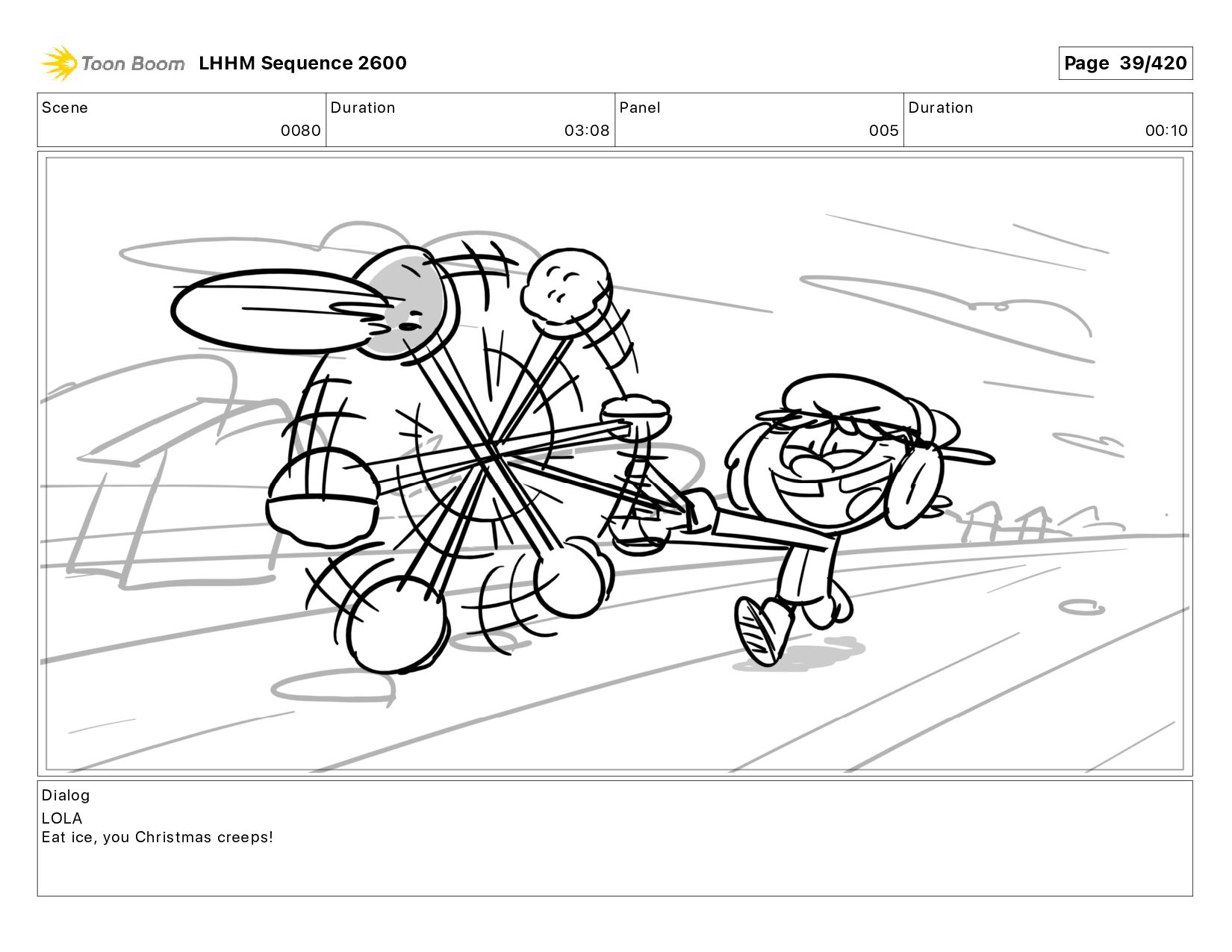 Toon Boom LHHM Sequence 2600

Page 39/420

| Scene | Duration | Panel | Duration |
|---|---|---|---|
| 0080 | 03:08 | 005 | 00:10 |

Dialog
LOLA
Eat ice, you Christmas creeps!