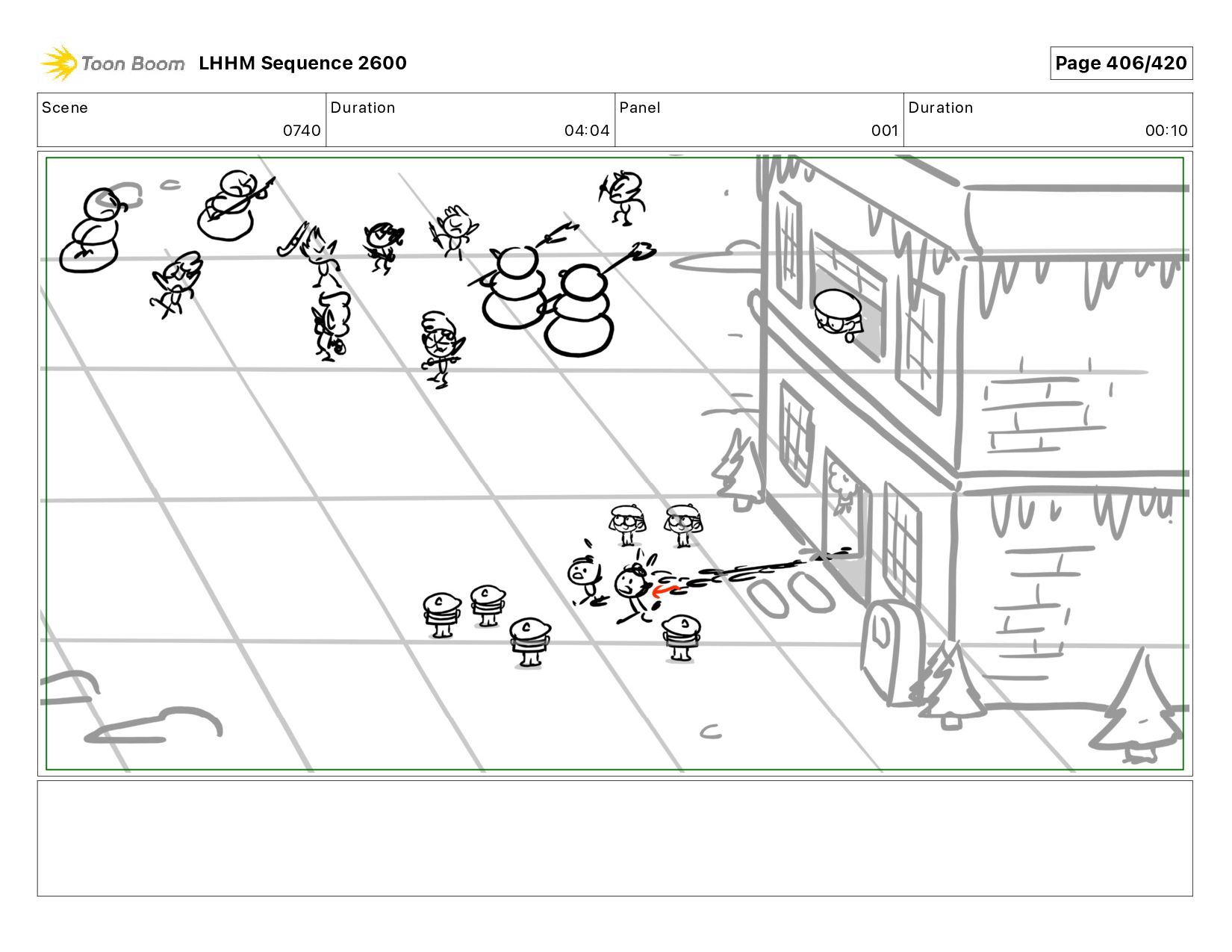 Toon Boom LHHM Sequence 2600

Page 406/420

| Scene | Duration | Panel | Duration |
|---|---|---|---|
| 0740 | 04:04 | 001 | 00:10 |