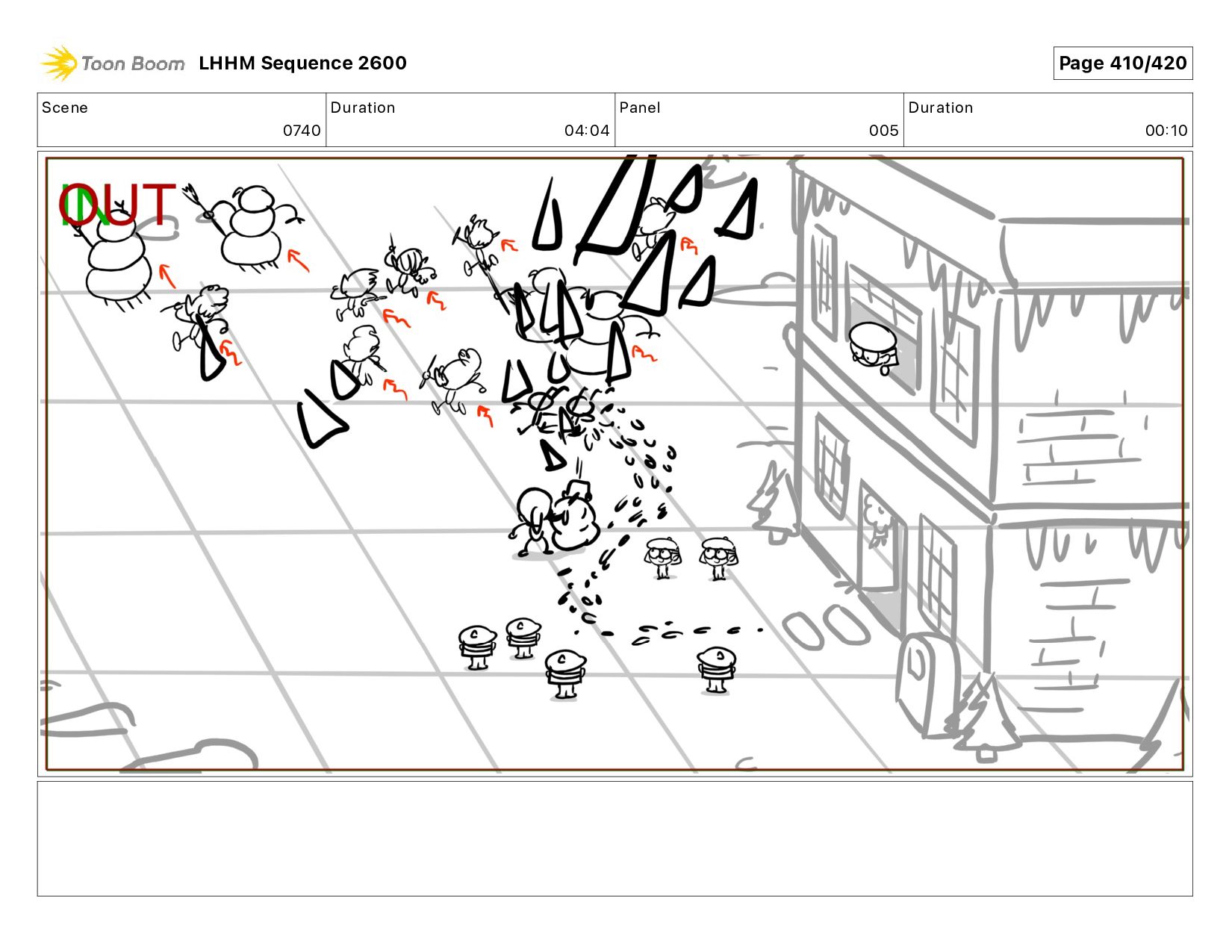 Toon Boom LHHM Sequence 2600

Page 410/420

| Scene | Duration | Panel | Duration |
|---|---|---|---|
| 0740 | 04:04 | 005 | 00:10 |

IN OUT