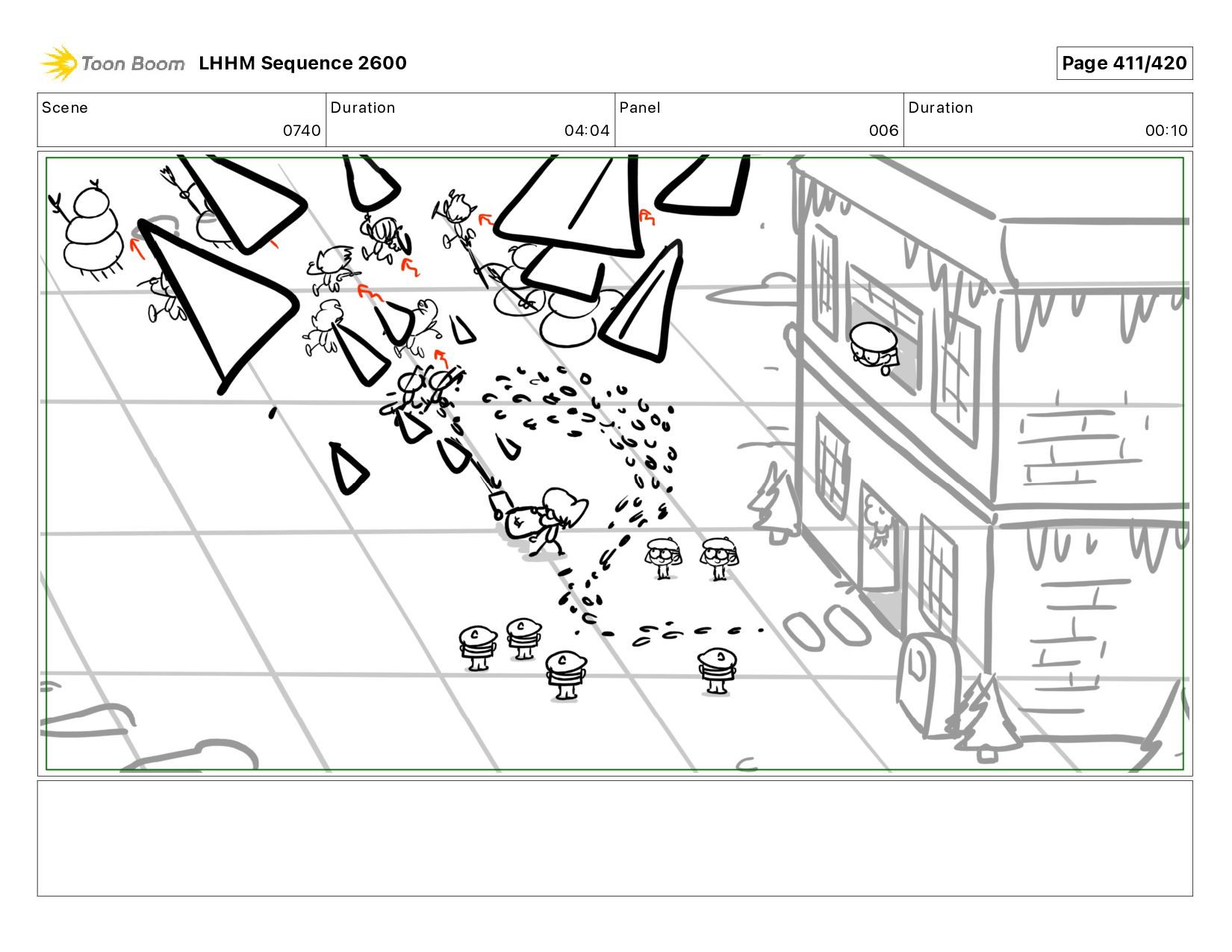 Toon Boom LHHM Sequence 2600

Page 411/420

| Scene | Duration | Panel | Duration |
|---|---|---|---|
| 0740 | 04:04 | 006 | 00:10 |