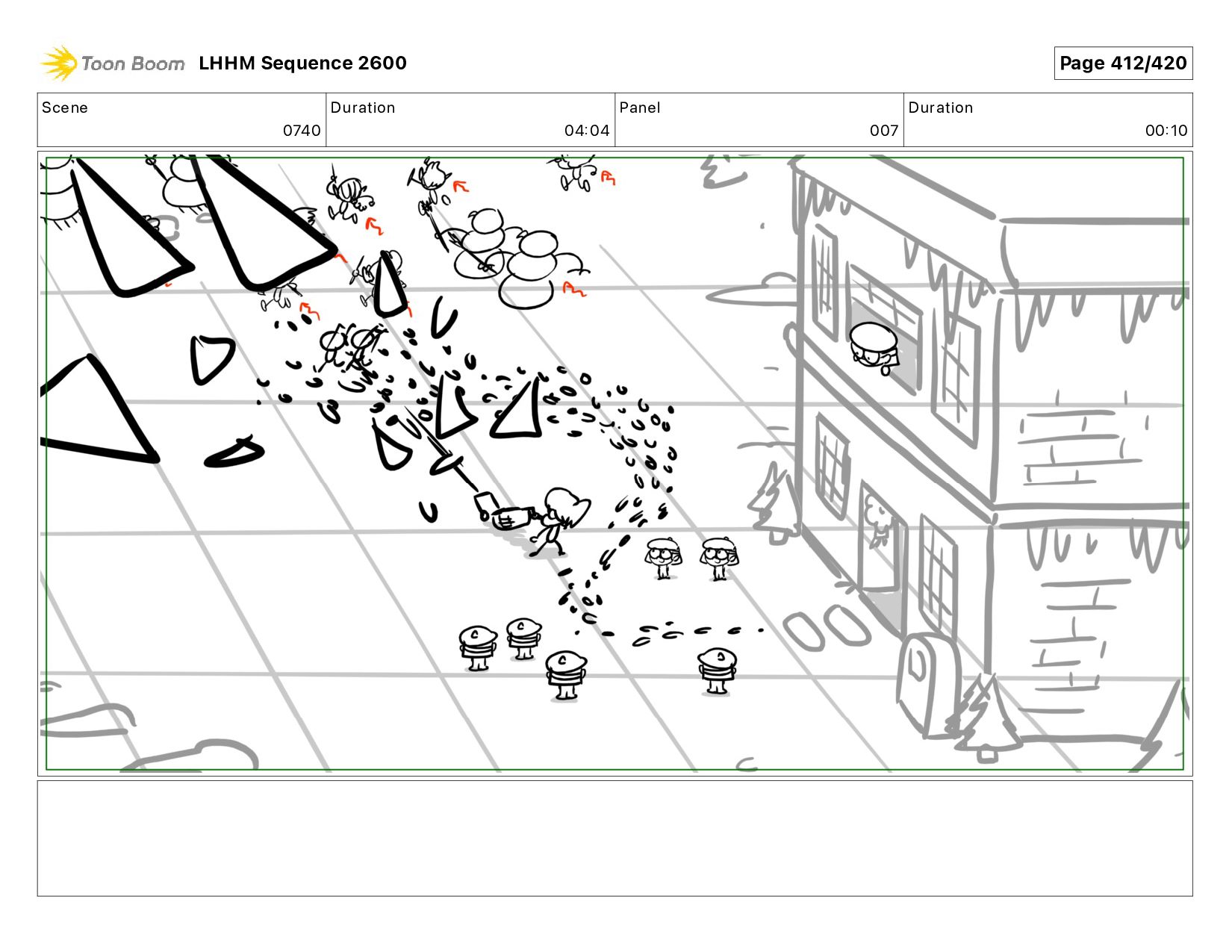 Toon Boom LHHM Sequence 2600

Page 412/420

| Scene | Duration | Panel | Duration |
|---|---|---|---|
| 0740 | 04:04 | 007 | 00:10 |