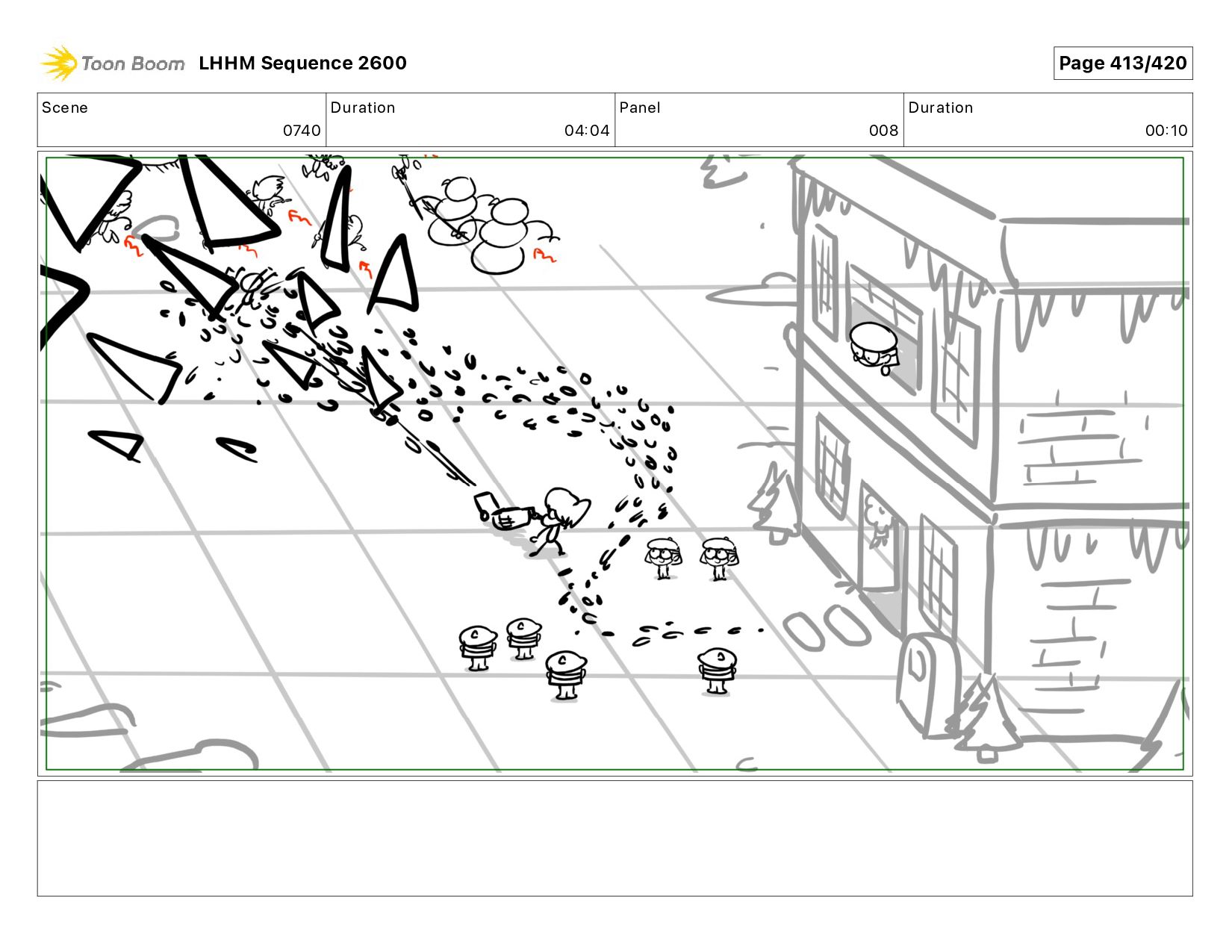 Toon Boom LHHM Sequence 2600

Page 413/420

| Scene | Duration | Panel | Duration |
|---|---|---|---|
| 0740 | 04:04 | 008 | 00:10 |