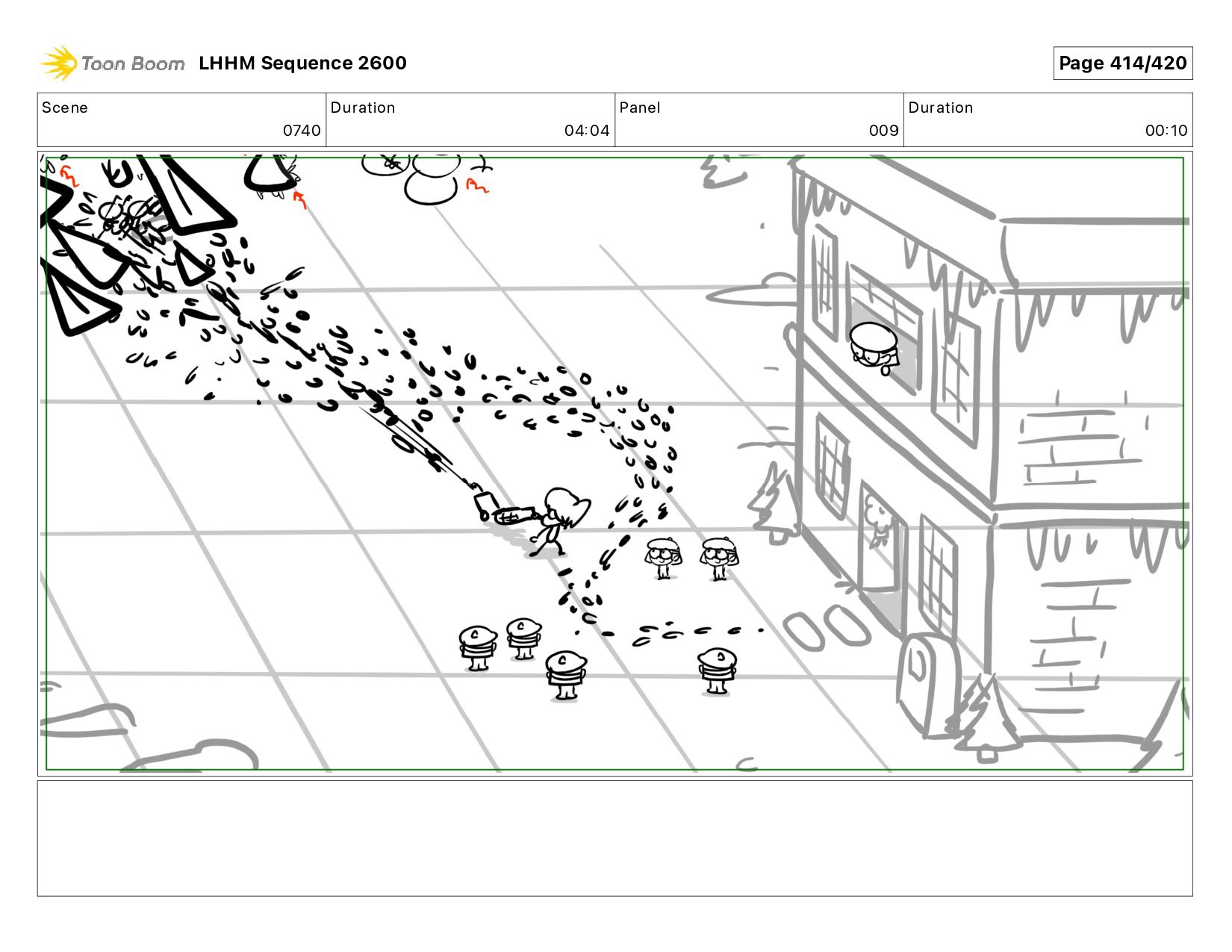 Toon Boom LHHM Sequence 2600

Page 414/420

| Scene | Duration | Panel | Duration |
|---|---|---|---|
| 0740 | 04:04 | 009 | 00:10 |