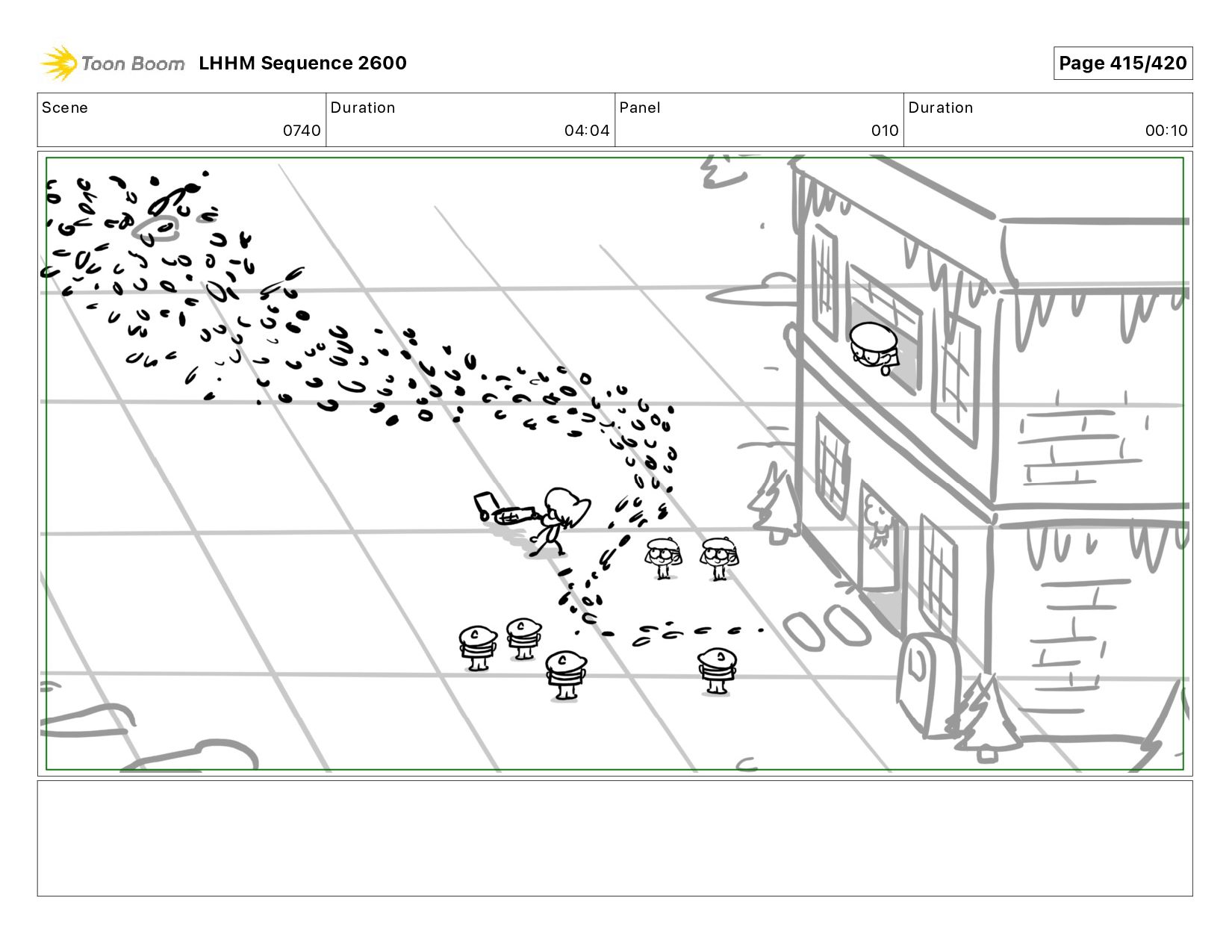 Toon Boom LHHM Sequence 2600

Page 415/420

| Scene | Duration | Panel | Duration |
|---|---|---|---|
| 0740 | 04:04 | 010 | 00:10 |