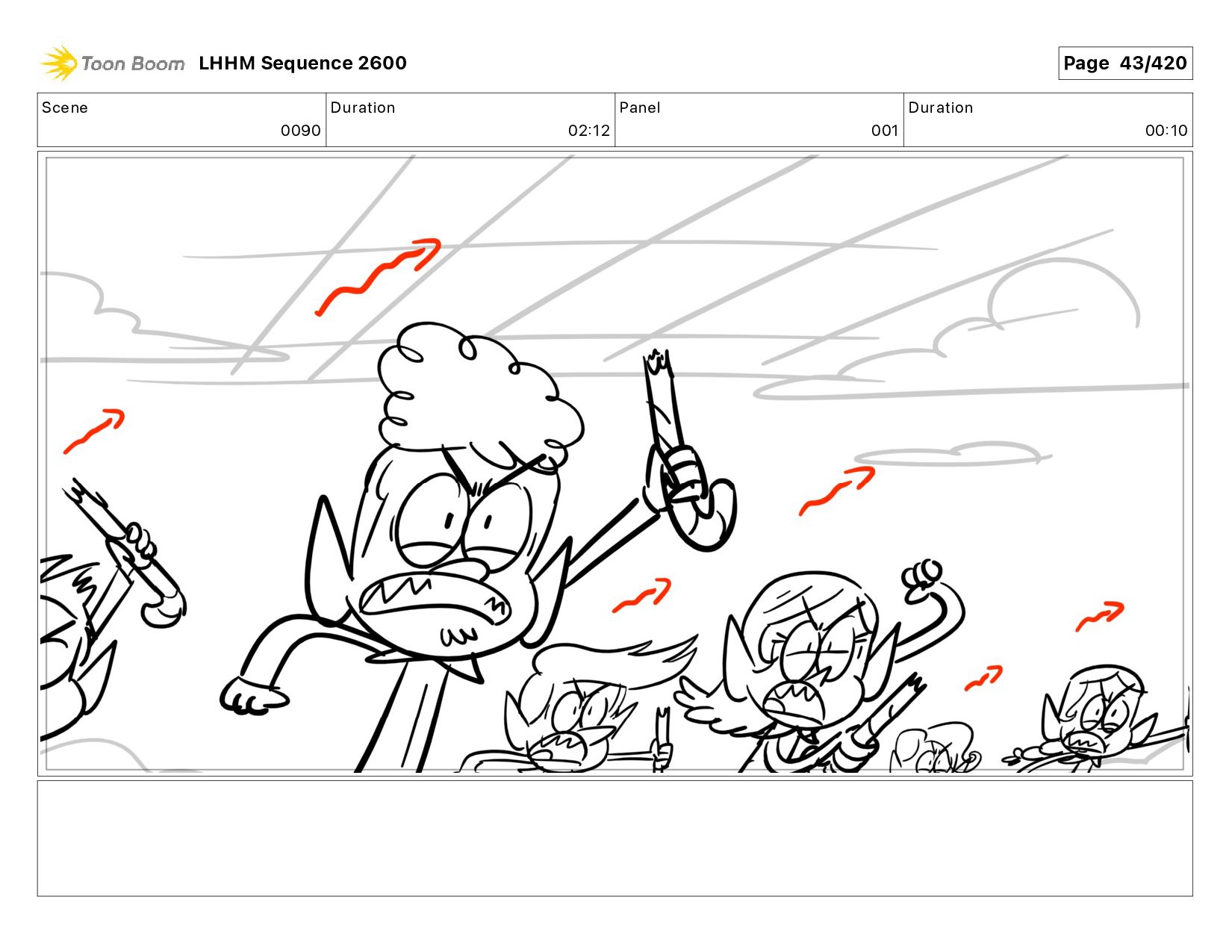 Toon Boom LHHM Sequence 2600

Page 43/420

| Scene | Duration | Panel | Duration |
|---|---|---|---|
| 0090 | 02:12 | 001 | 00:10 |