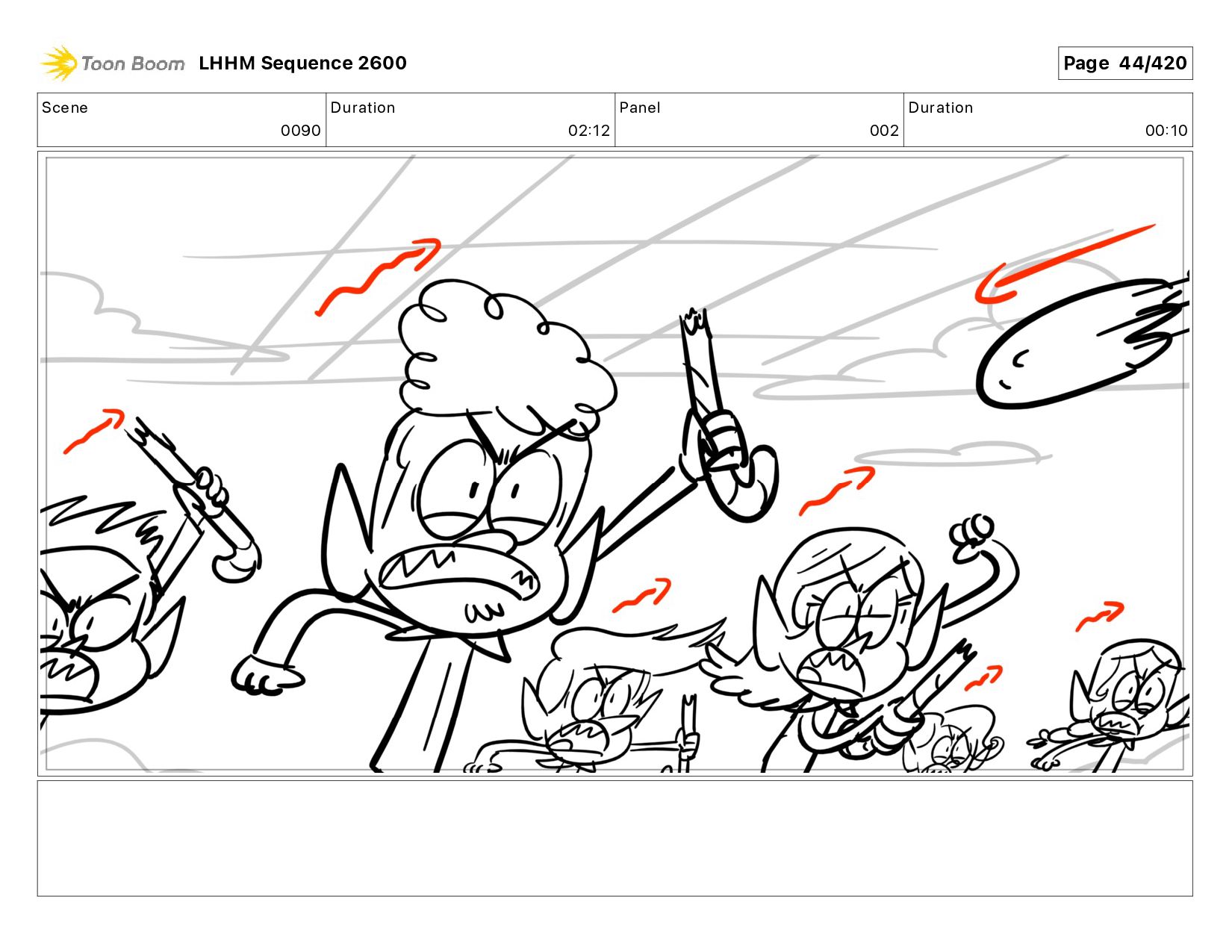 Toon Boom LHHM Sequence 2600

Page 44/420

| Scene | Duration | Panel | Duration |
|---|---|---|---|
| 0090 | 02:12 | 002 | 00:10 |