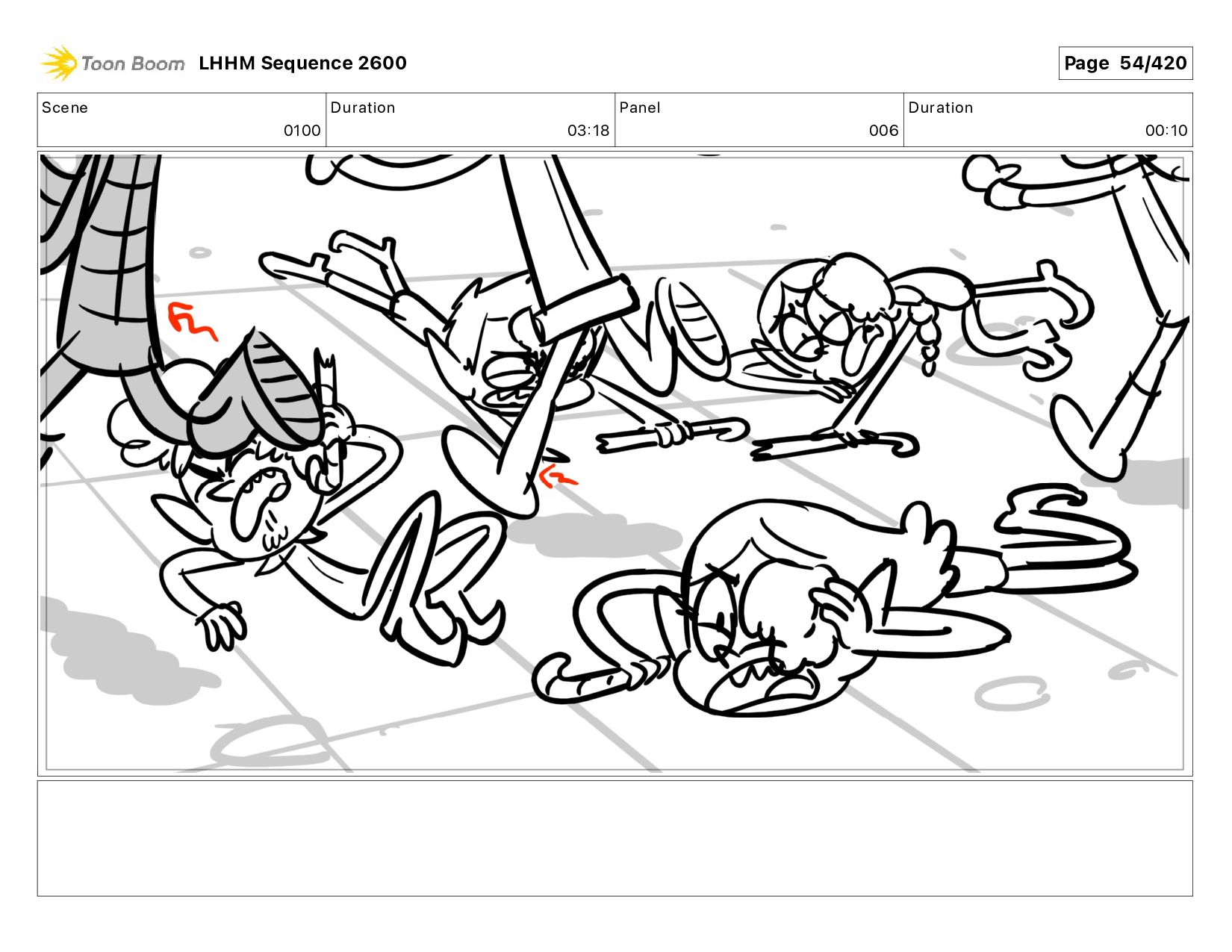 Toon Boom LHHM Sequence 2600

Page 54/420

| Scene | Duration | Panel | Duration |
|---|---|---|---|
| 0100 | 03:18 | 006 | 00:10 |