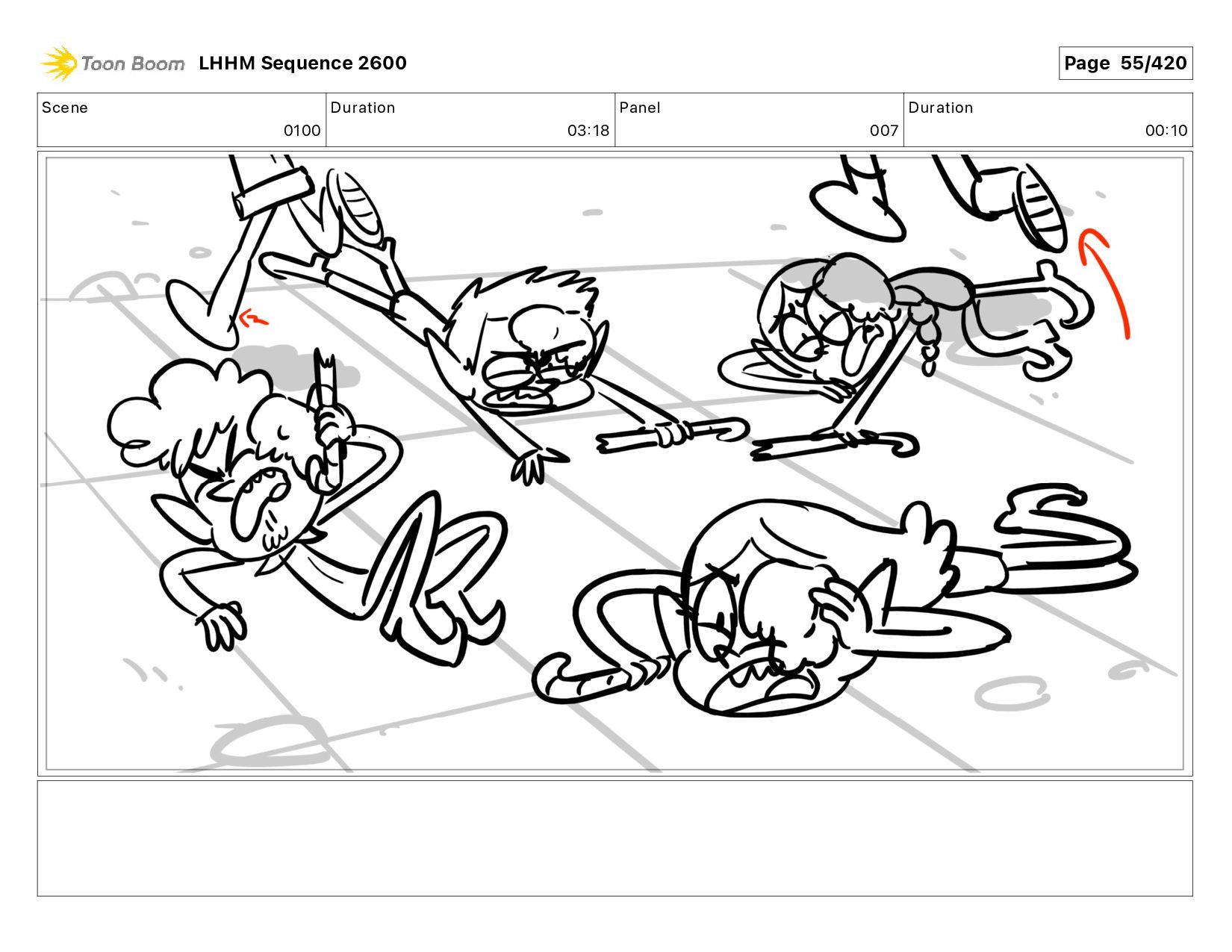 Toon Boom LHHM Sequence 2600

Page 55/420

| Scene | Duration | Panel | Duration |
|---|---|---|---|
| 0100 | 03:18 | 007 | 00:10 |