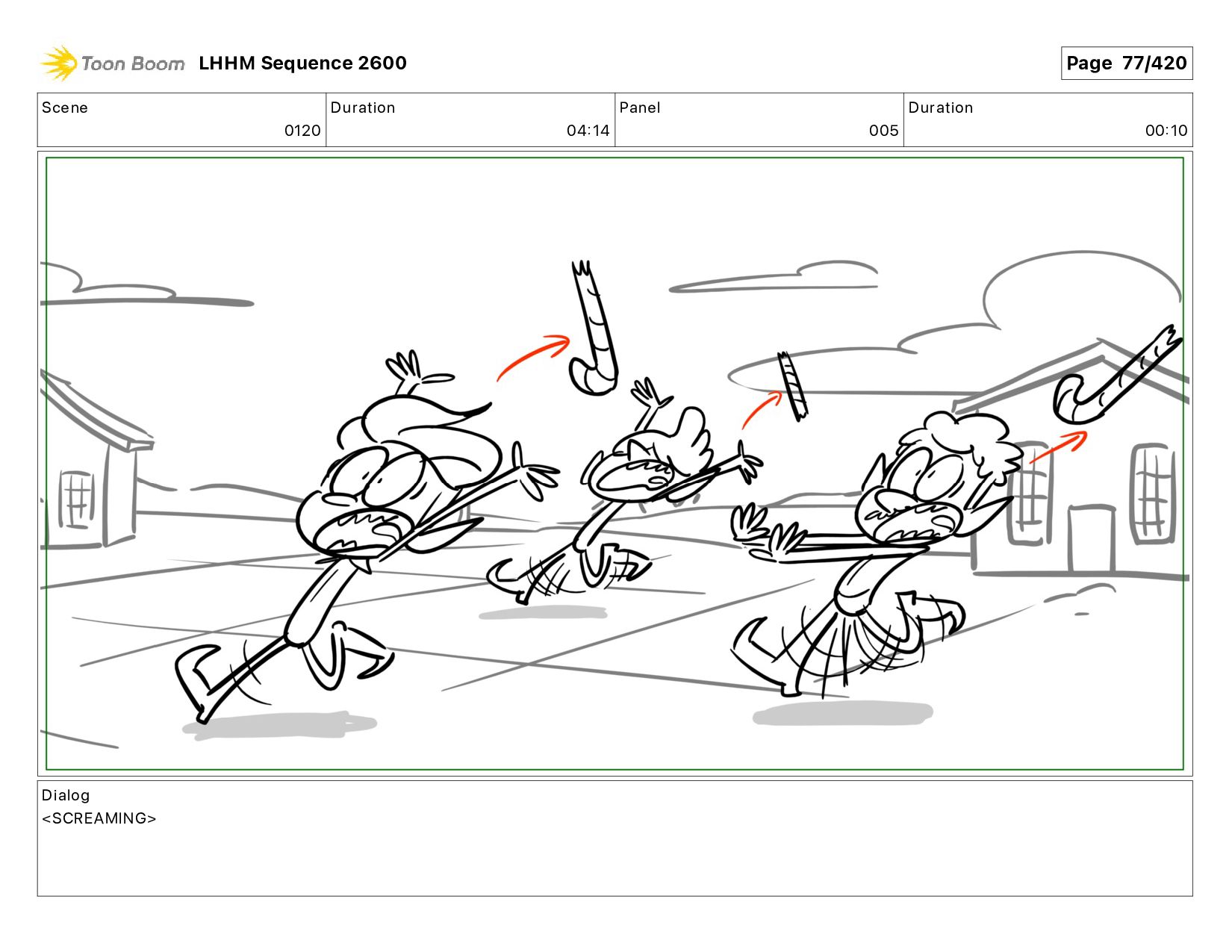 Toon Boom LHHM Sequence 2600

Page 77/420

| Scene | Duration | Panel | Duration |
|---|---|---|---|
| 0120 | 04:14 | 005 | 00:10 |

Dialog
<SCREAMING>