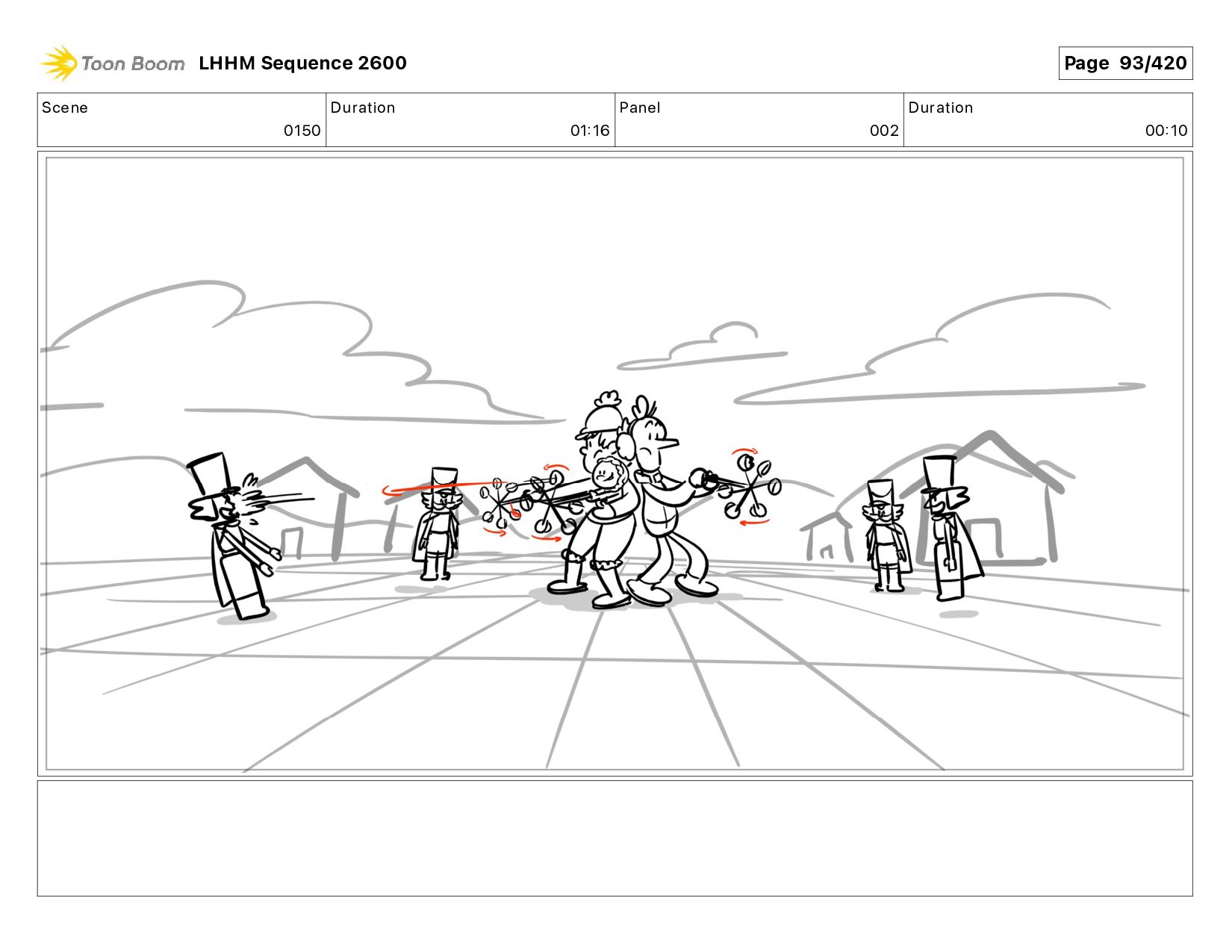 Toon Boom LHHM Sequence 2600

Page 93/420

| Scene | Duration | Panel | Duration |
|---|---|---|---|
| 0150 | 01:16 | 002 | 00:10 |