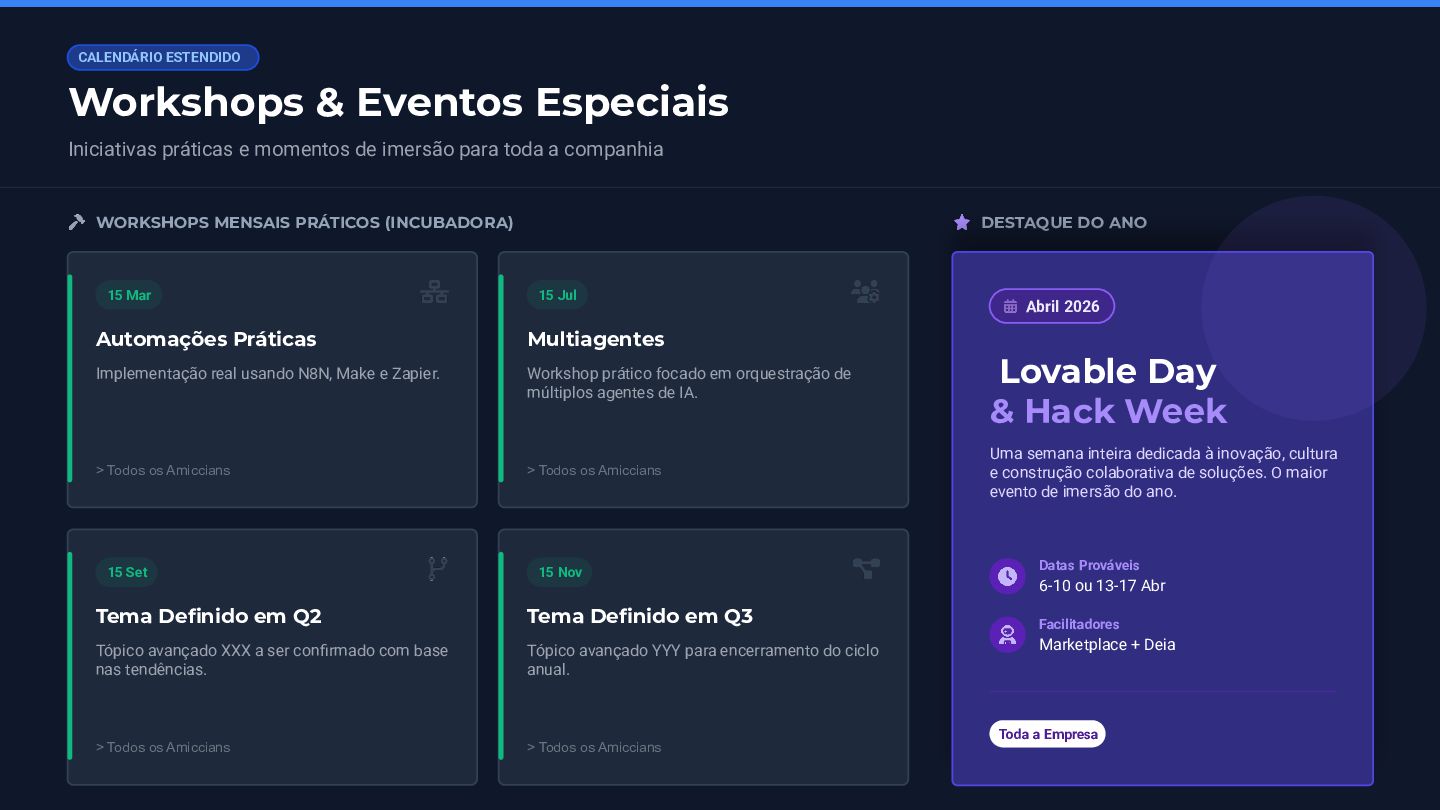 CALENDÁRIO ESTENDIDO

Workshops & Eventos Especiais

Iniciativas práticas e momentos de imersão para toda a companhia

WORKSHOPS MENSAIS PRÁTICOS (INCUBADORA)

15 Mar

Automações Práticas

Implementação real usando N8N, Make e Zapier.

> Todos os Amiccians

15 Jul

Multiagentes

Workshop prático focado em orquestração de múltiplos agentes de IA.

> Todos os Amiccians

15 Set

Tema Definido em Q2

Tópico avançado XXX a ser confirmado com base nas tendências.

> Todos os Amiccians

15 Nov

Tema Definido em Q3

Tópico avançado YYY para encerramento do ciclo anual.

> Todos os Amiccians

DESTAQUE DO ANO

Abril 2026

Lovable Day
& Hack Week

Uma semana inteira dedicada à inovação, cultura e construção colaborativa de soluções. O maior evento de imersão do ano.

Datas Prováveis
6-10 ou 13-17 Abr

Facilitadores
Marketplace + Deia

Toda a Empresa