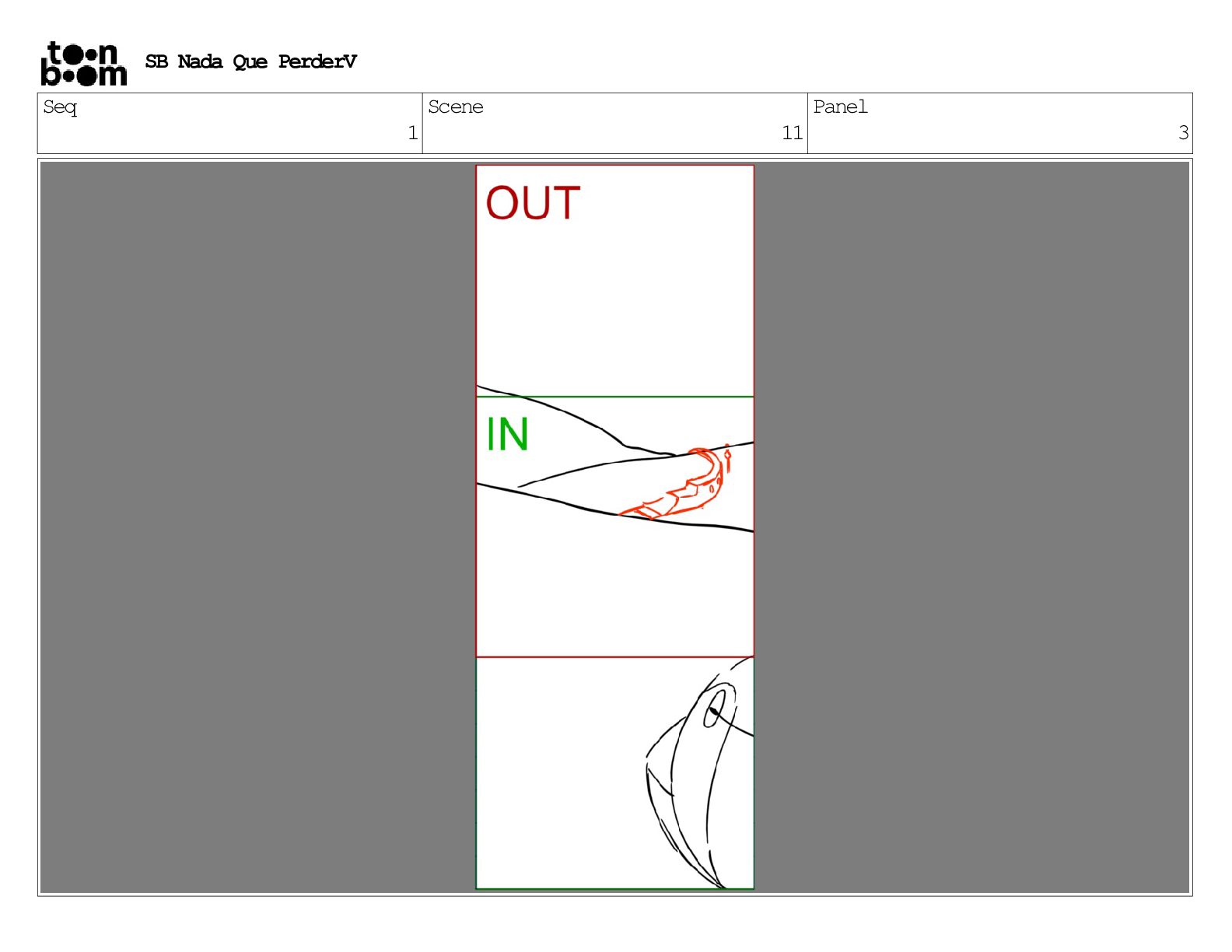 toon boom SB Nada Que PerderV

| Seq | Scene | Panel |
|---|---|---|
| 1 | 11 | 3 |

OUT

IN