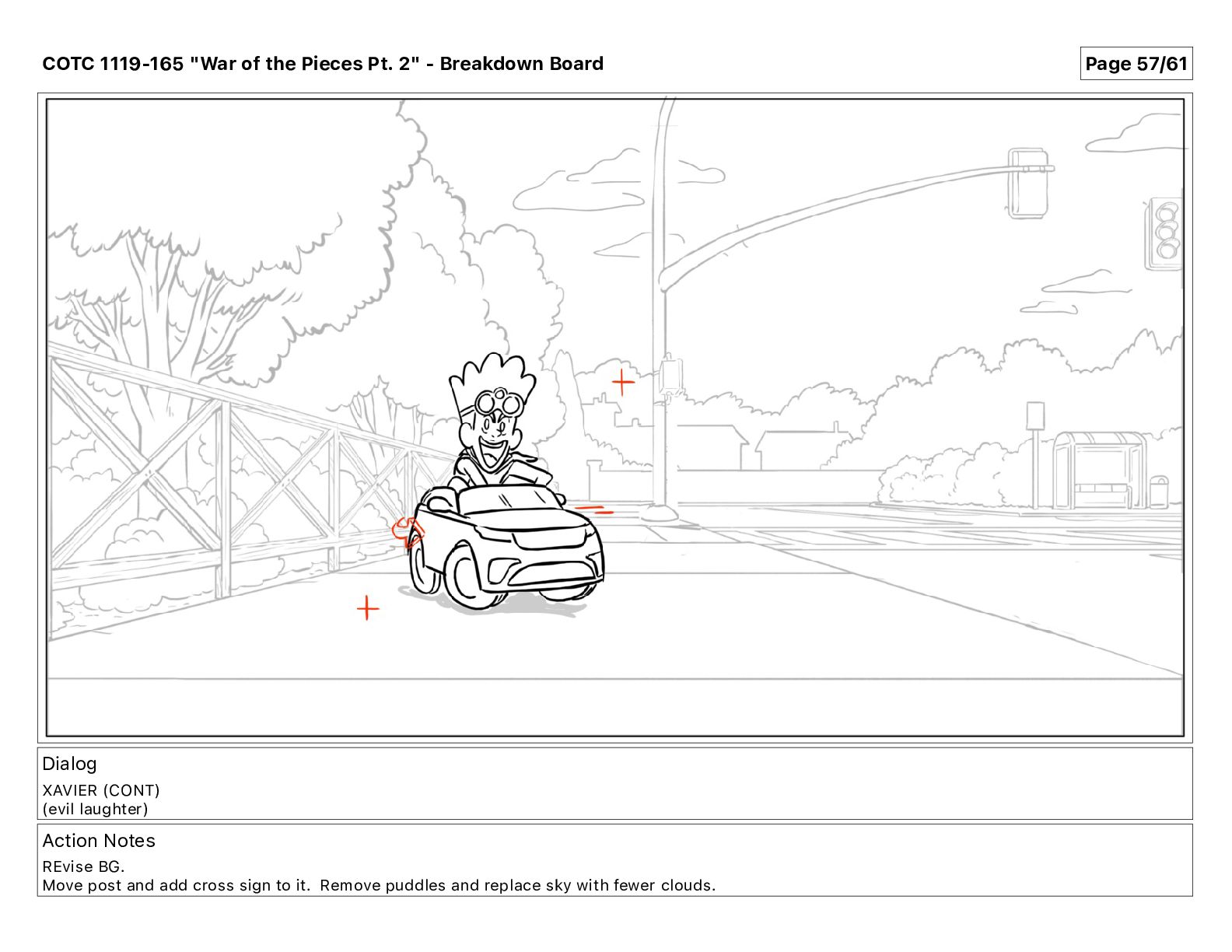 COTC 1119-165 "War of the Pieces Pt. 2" - Breakdown Board

Page 57/61

Dialog

XAVIER (CONT)
(evil laughter)

Action Notes

REvise BG.
Move post and add cross sign to it. Remove puddles and replace sky with fewer clouds.