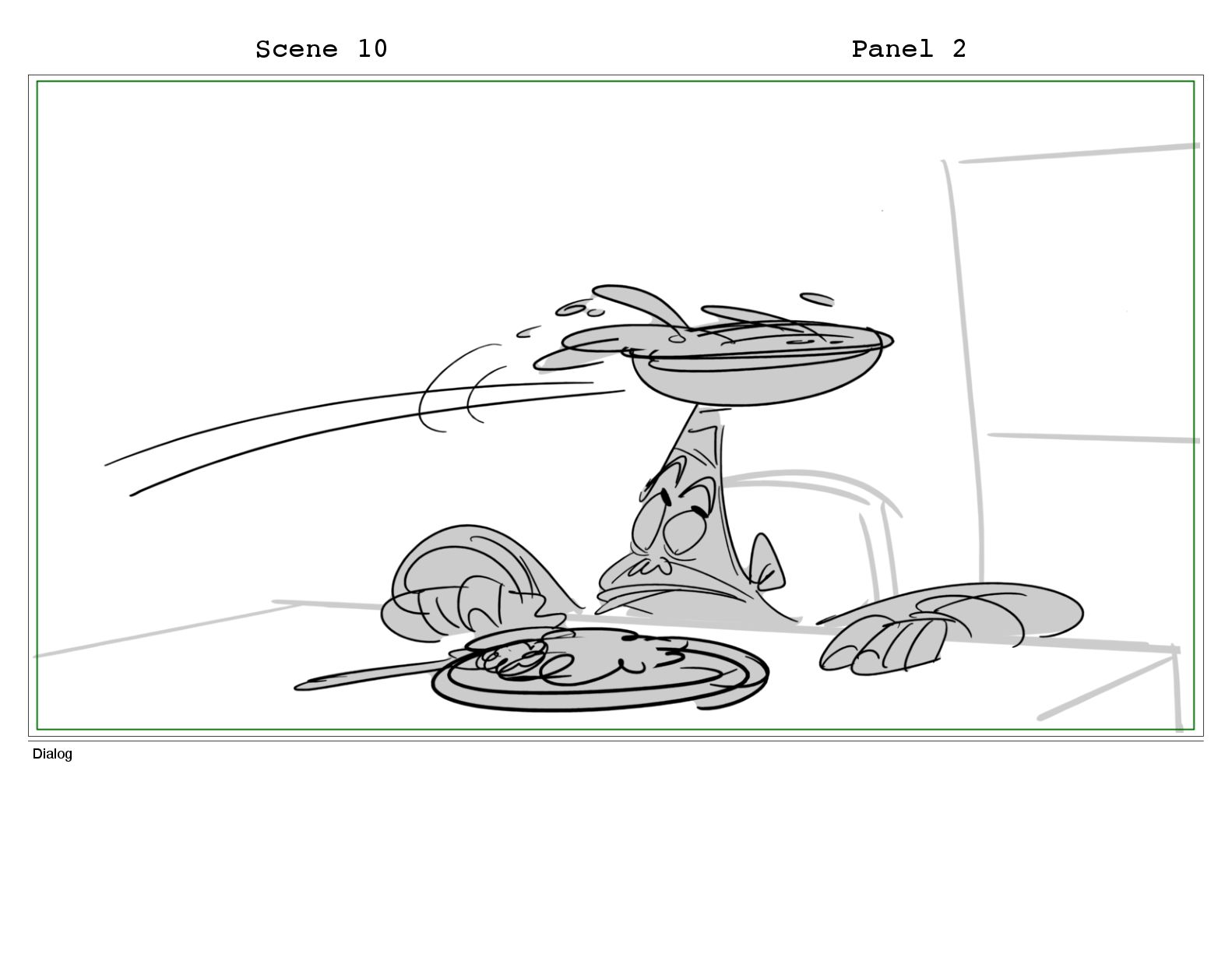 Scene 10

Panel 2

Dialog