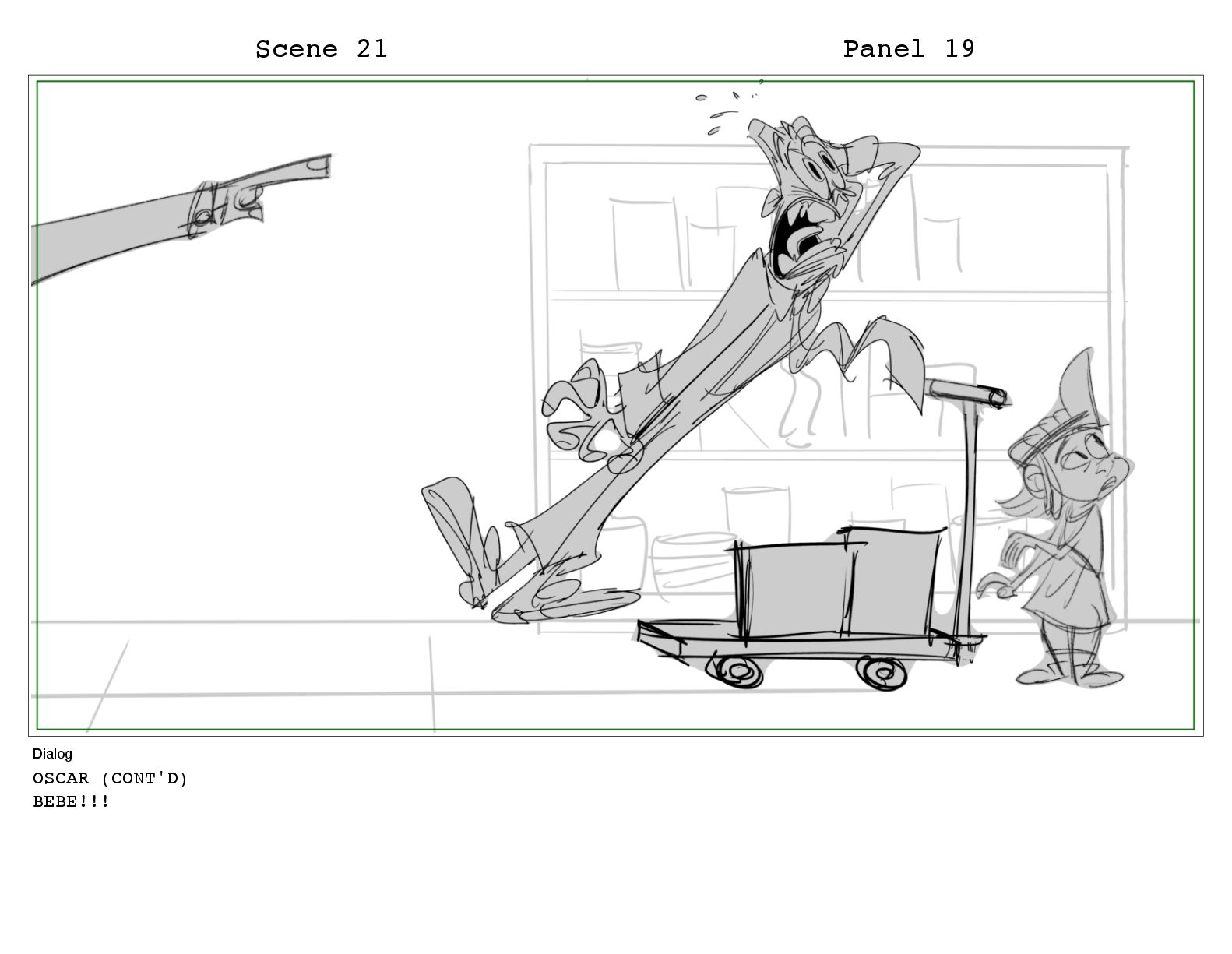 Scene 21

Panel 19

Dialog

OSCAR (CONT'D)
BEBE!!!