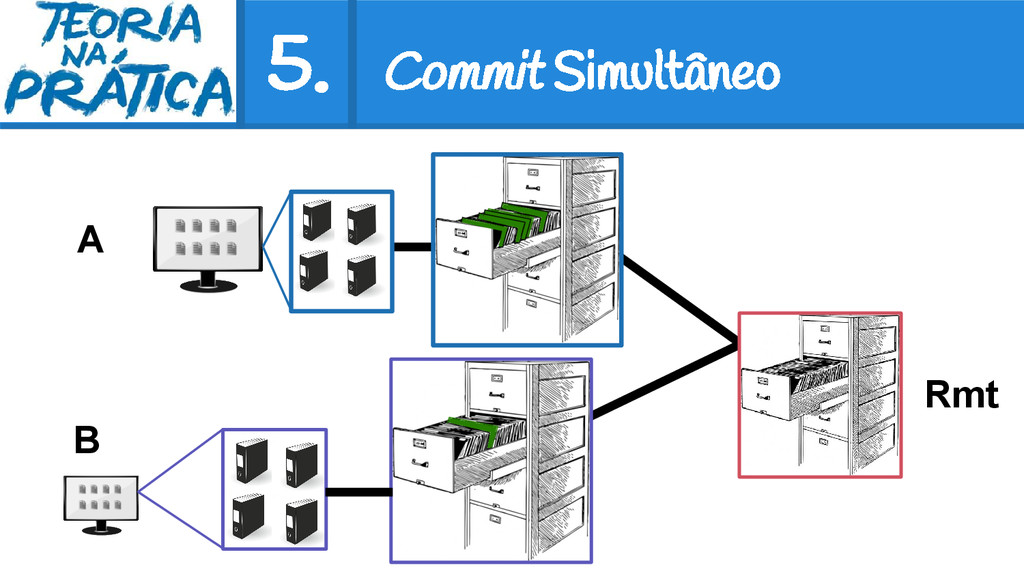 TEORIA NA PRÁTICA

5. Commit Simultâneo

A

B

Rmt