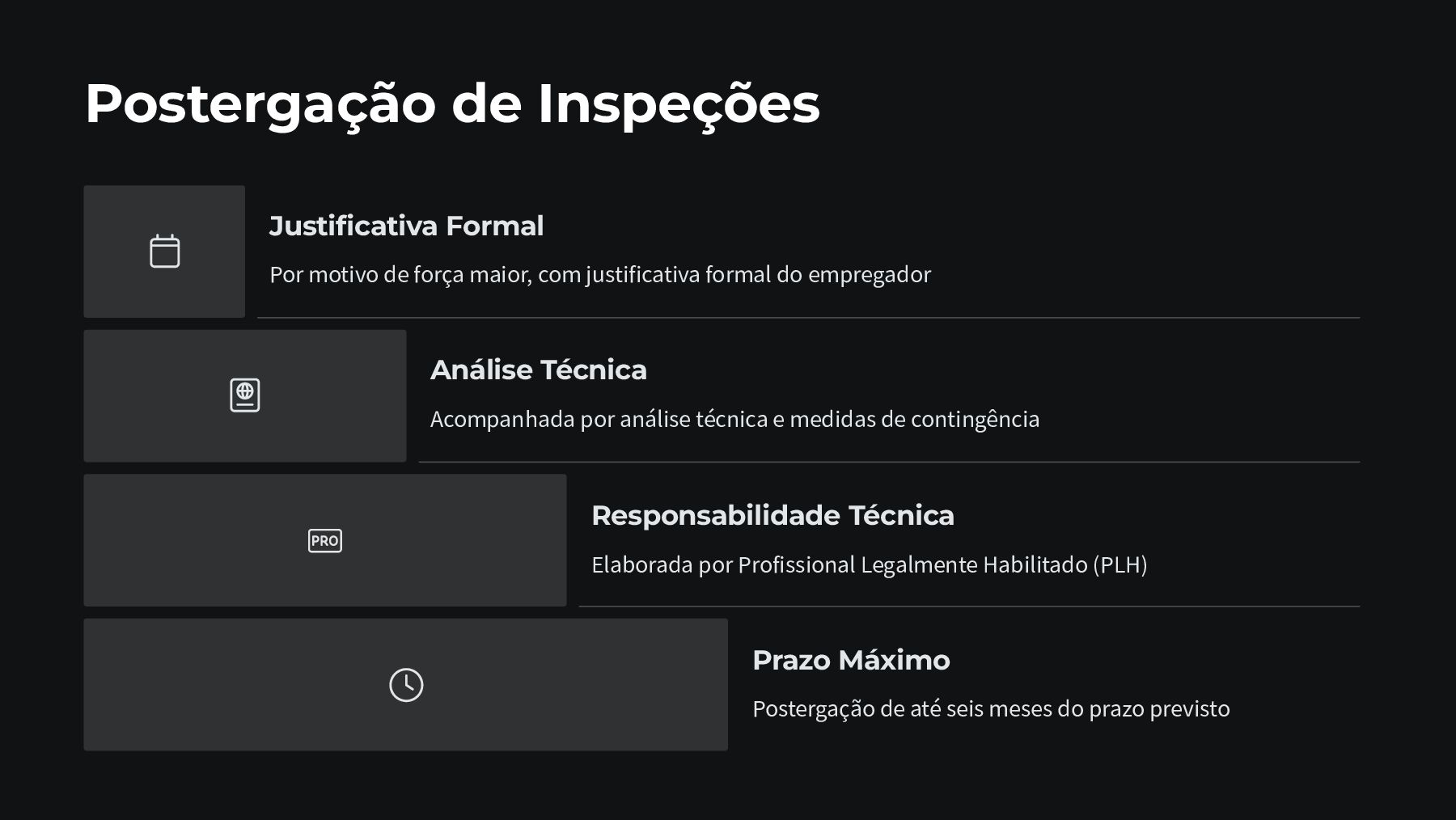 Postergação de Inspeções

Justificativa Formal

Por motivo de força maior, com justificativa formal do empregador

Análise Técnica

Acompanhada por análise técnica e medidas de contingência

PRO

Responsabilidade Técnica

Elaborada por Profissional Legalmente Habilitado (PLH)

Prazo Máximo

Postergação de até seis meses do prazo previsto