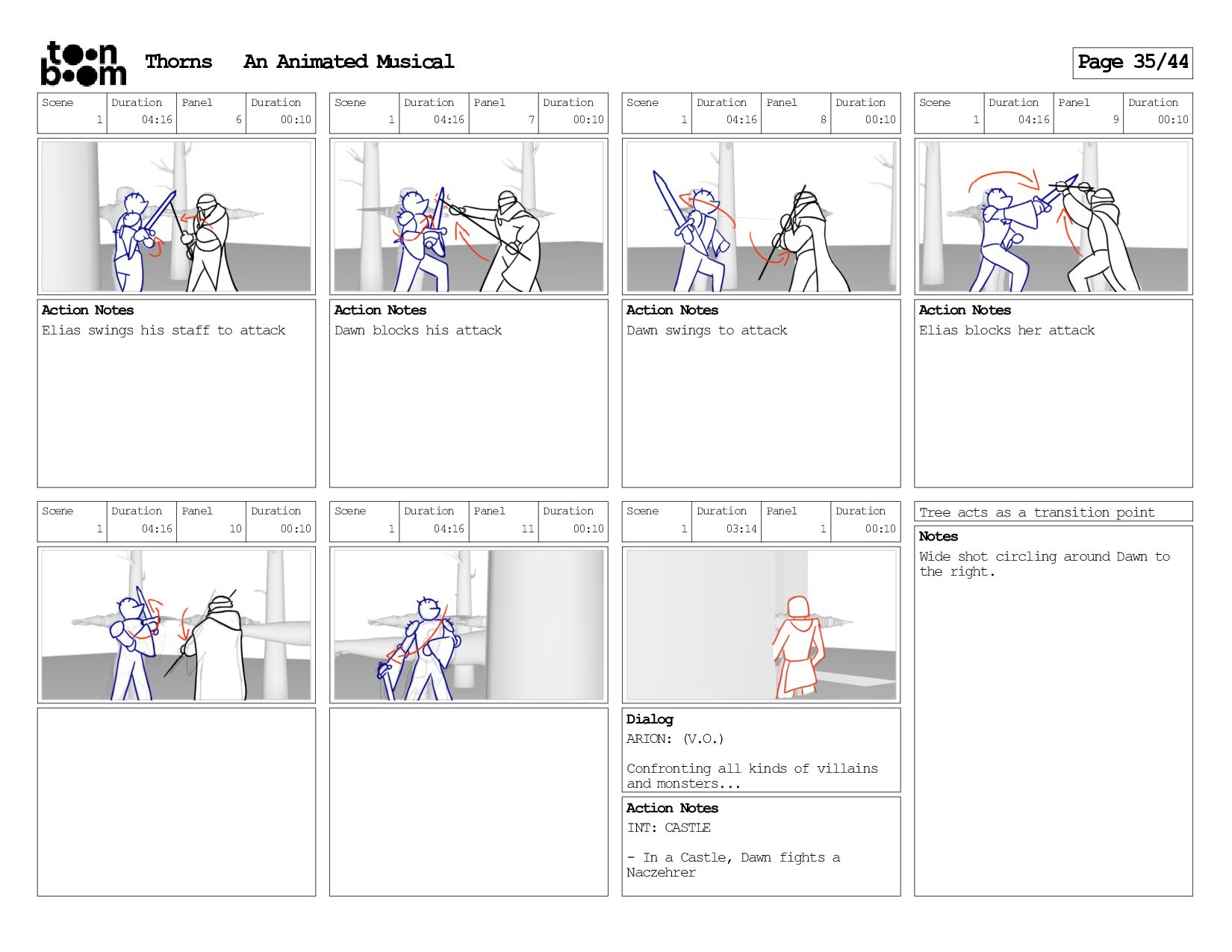 toon boom Thorns An Animated Musical

Page 35/44

| Scene | Duration | Panel | Duration |
|---|---|---|---|
| 1 | 04:16 | 6 | 00:10 |

Action Notes
Elias swings his staff to attack

| Scene | Duration | Panel | Duration |
|---|---|---|---|
| 1 | 04:16 | 7 | 00:10 |

Action Notes
Dawn blocks his attack

| Scene | Duration | Panel | Duration |
|---|---|---|---|
| 1 | 04:16 | 8 | 00:10 |

Action Notes
Dawn swings to attack

| Scene | Duration | Panel | Duration |
|---|---|---|---|
| 1 | 04:16 | 9 | 00:10 |

Action Notes
Elias blocks her attack

| Scene | Duration | Panel | Duration |
|---|---|---|---|
| 1 | 04:16 | 10 | 00:10 |

| Scene | Duration | Panel | Duration |
|---|---|---|---|
| 1 | 04:16 | 11 | 00:10 |

| Scene | Duration | Panel | Duration |
|---|---|---|---|
| 1 | 03:14 | 1 | 00:10 |

Dialog
ARION: (V.O.)

Confronting all kinds of villains and monsters...

Action Notes
INT: CASTLE

- In a Castle, Dawn fights a Naczehrer

Tree acts as a transition point

Notes
Wide shot circling around Dawn to the right.