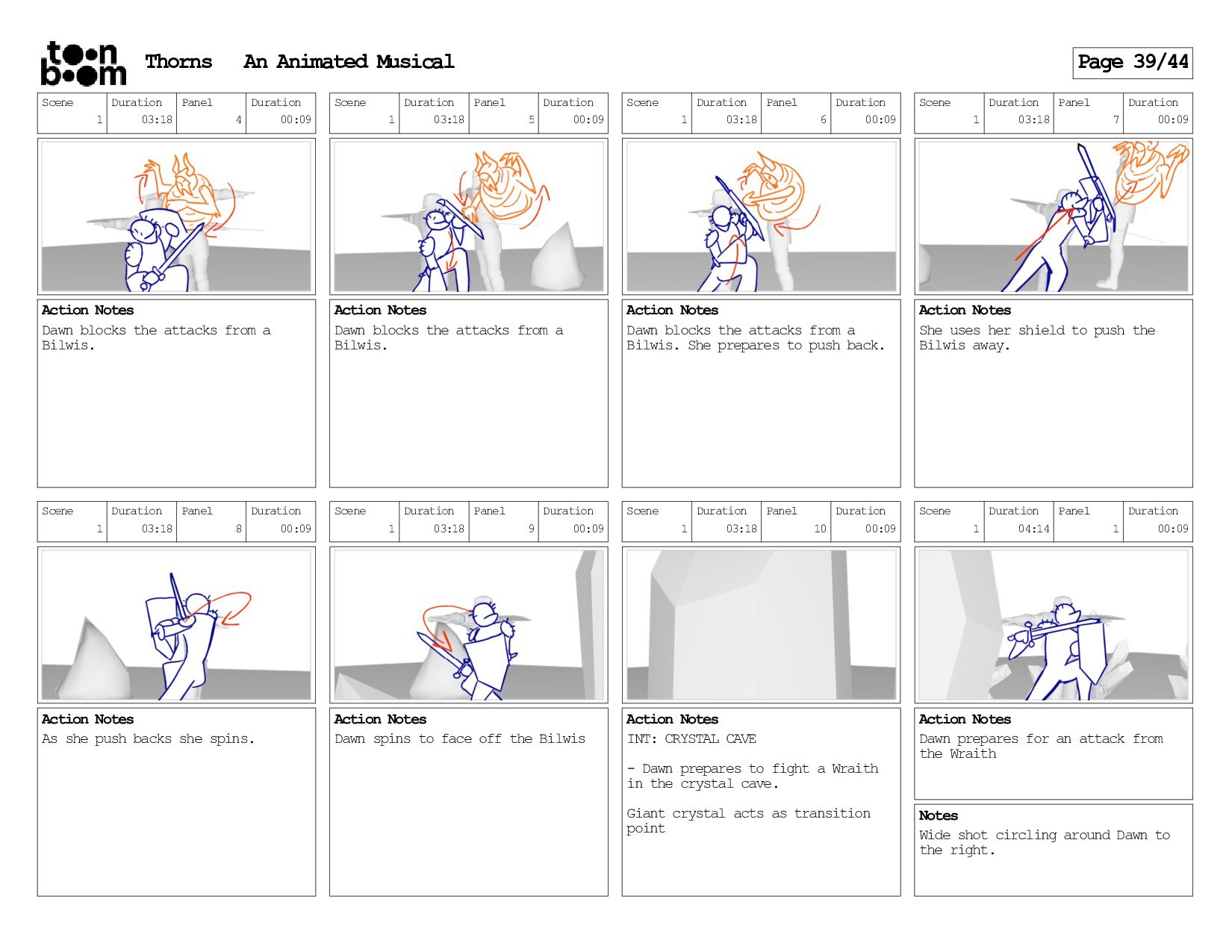 toon boom Thorns An Animated Musical

Page 39/44

| Scene | Duration | Panel | Duration |
|---|---|---|---|
| 1 | 03:18 | 4 | 00:09 |

Action Notes
Dawn blocks the attacks from a Bilwis.

| Scene | Duration | Panel | Duration |
|---|---|---|---|
| 1 | 03:18 | 5 | 00:09 |

Action Notes
Dawn blocks the attacks from a Bilwis.

| Scene | Duration | Panel | Duration |
|---|---|---|---|
| 1 | 03:18 | 6 | 00:09 |

Action Notes
Dawn blocks the attacks from a Bilwis. She prepares to push back.

| Scene | Duration | Panel | Duration |
|---|---|---|---|
| 1 | 03:18 | 7 | 00:09 |

Action Notes
She uses her shield to push the Bilwis away.

| Scene | Duration | Panel | Duration |
|---|---|---|---|
| 1 | 03:18 | 8 | 00:09 |

Action Notes
As she push backs she spins.

| Scene | Duration | Panel | Duration |
|---|---|---|---|
| 1 | 03:18 | 9 | 00:09 |

Action Notes
Dawn spins to face off the Bilwis

| Scene | Duration | Panel | Duration |
|---|---|---|---|
| 1 | 03:18 | 10 | 00:09 |

Action Notes
INT: CRYSTAL CAVE

- Dawn prepares to fight a Wraith in the crystal cave.

Giant crystal acts as transition point

| Scene | Duration | Panel | Duration |
|---|---|---|---|
| 1 | 04:14 | 1 | 00:09 |

Action Notes
Dawn prepares for an attack from the Wraith

Notes
Wide shot circling around Dawn to the right.