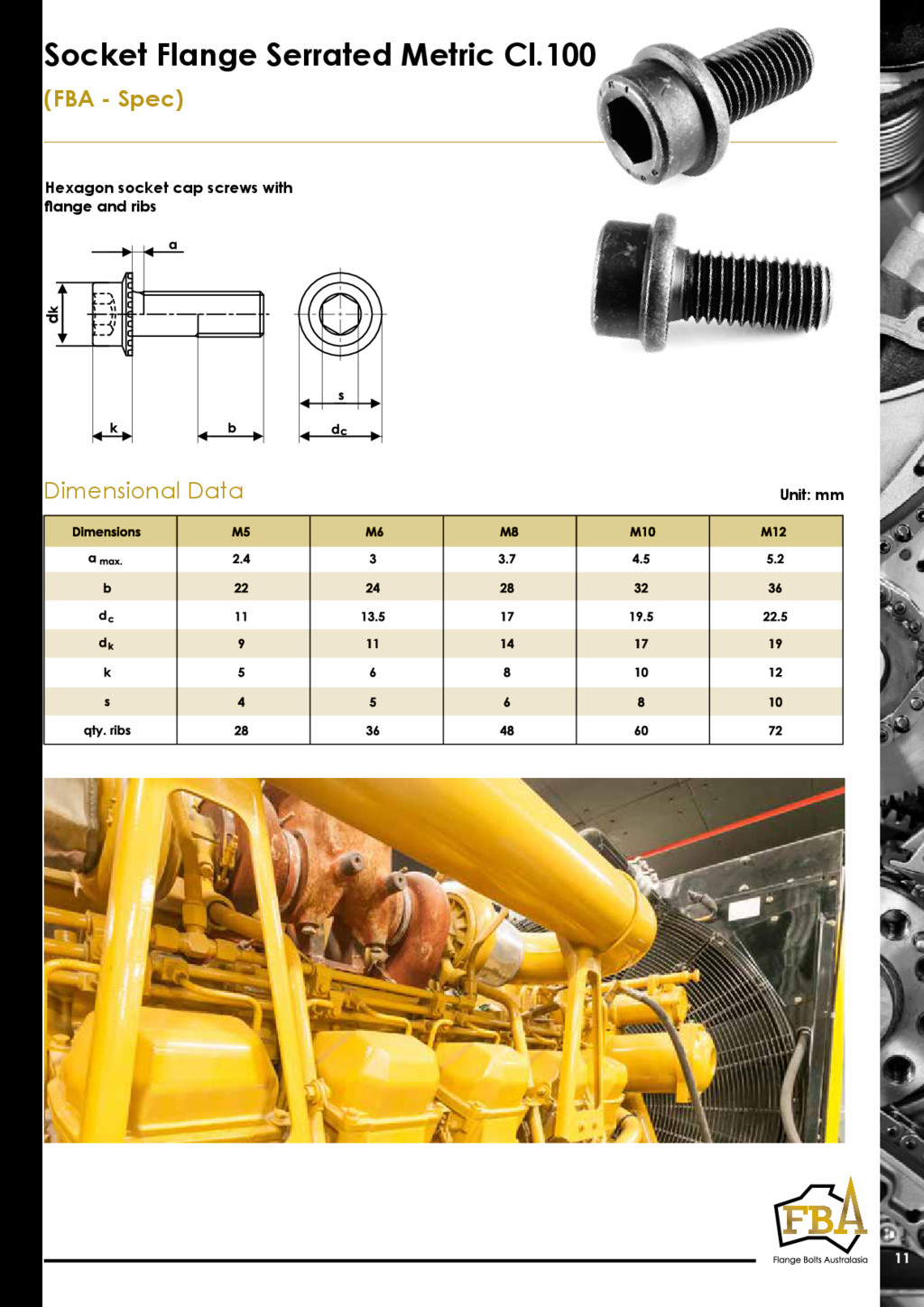 Socket Flange Serrated Metric Cl.100

(FBA - Spec)

Hexagon socket cap screws with flange and ribs

a

dk

k

b

s

$d_c$

Dimensional Data

Unit: mm

| Dimensions | M5 | M6 | M8 | M10 | M12 |
|---|---|---|---|---|---|
| $a_{max.}$ | 2.4 | 3 | 3.7 | 4.5 | 5.2 |
| b | 22 | 24 | 28 | 32 | 36 |
| $d_c$ | 11 | 13.5 | 17 | 19.5 | 22.5 |
| $d_k$ | 9 | 11 | 14 | 17 | 19 |
| k | 5 | 6 | 8 | 10 | 12 |
| s | 4 | 5 | 6 | 8 | 10 |
| qty. ribs | 28 | 36 | 48 | 60 | 72 |

FBA

Flange Bolts Australasia

11