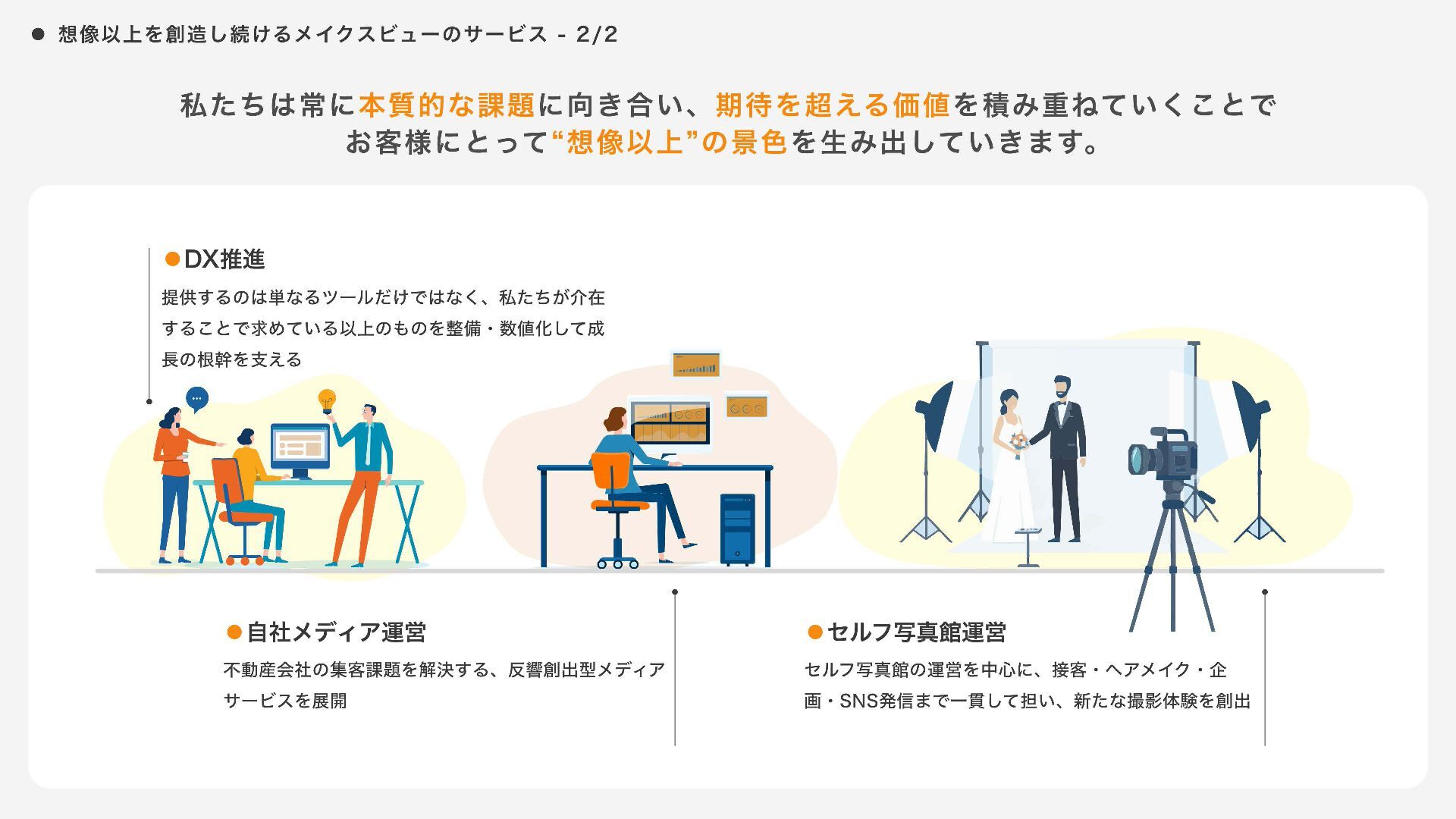 ● 想像以上を創造し続けるメイクスビューのサービス - 2/2

私たちは常に本質的な課題に向き合い、期待を超える価値を積み重ねていくことで
お客様にとって“想像以上”の景色を生み出していきます。

●DX推進

提供するのは単なるツールだけではなく、私たちが介在することで求めている以上のものを整備・数値化して成長の根幹を支える

●自社メディア運営

不動産会社の集客課題を解決する、反響創出型メディアサービスを展開

●セルフ写真館運営

セルフ写真館の運営を中心に、接客・ヘアメイク・企画・SNS発信まで一貫して担い、新たな撮影体験を創出