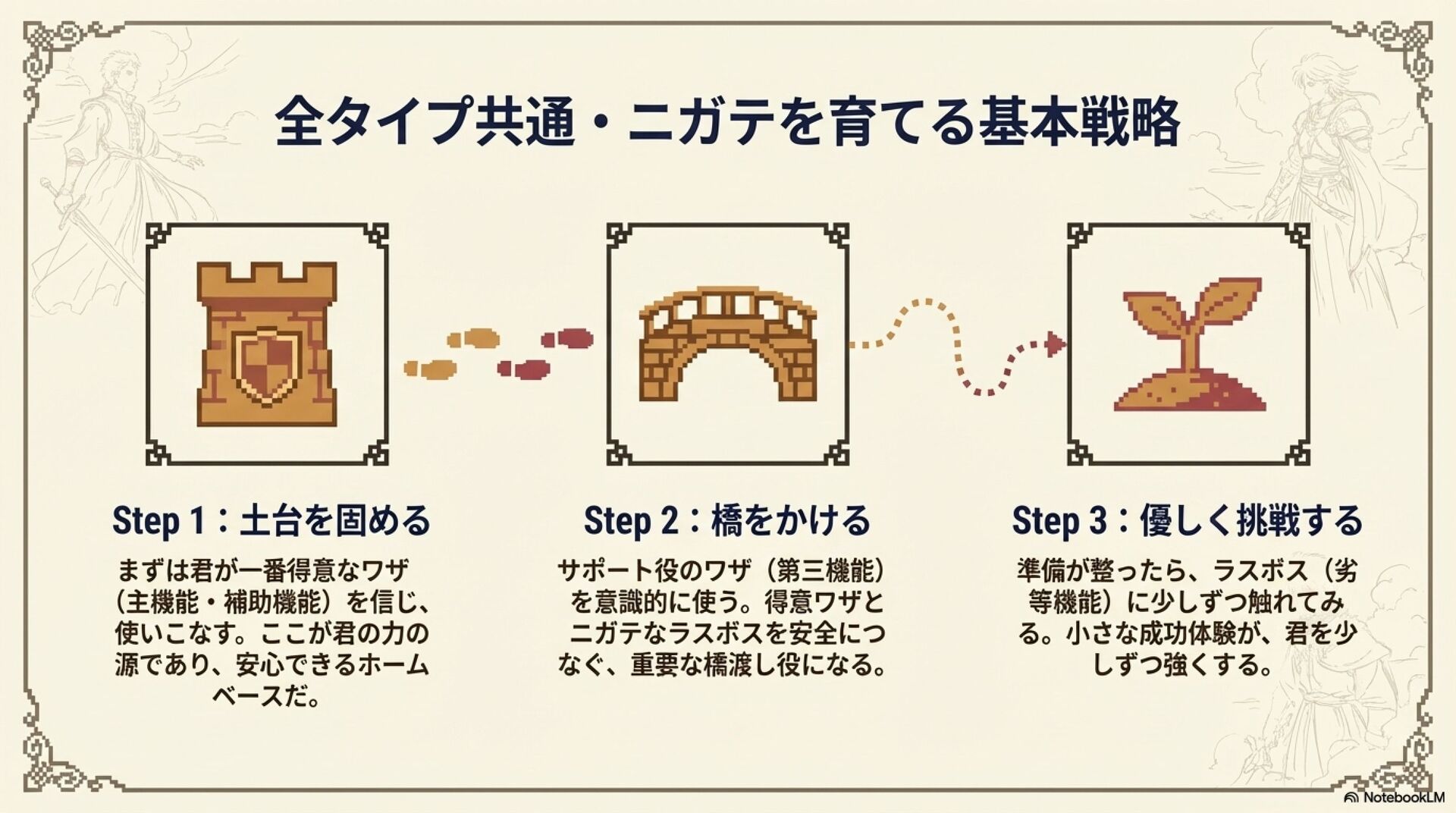 全タイプ共通・ニガテを育てる基本戦略

Step 1：土台を固める

まずは君が一番得意なワザ（主機能・補助機能）を信じ、使いこなす。ここが君の力の源であり、安心できるホームベースだ。

Step 2：橋をかける

サポート役のワザ（第三機能）を意識的に使う。得意ワザとニガテなラスボスを安全につなぐ、重要な橋渡し役になる。

Step 3：優しく挑戦する

準備が整ったら、ラスボス（劣等機能）に少しずつ触れてみる。小さな成功体験が、君を少しずつ強くする。

NotebookLM